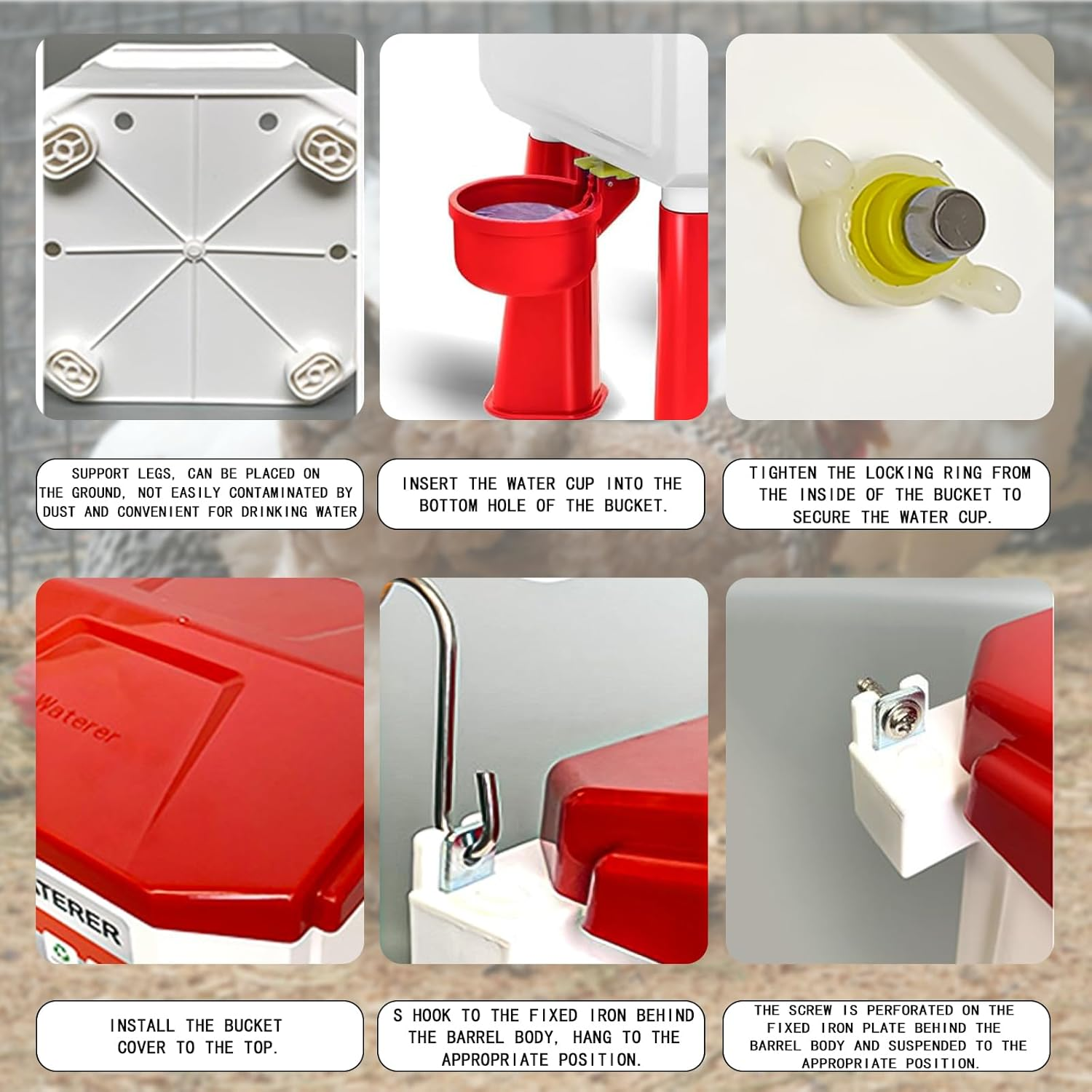 SUPPORT LEGS, CAN BE PLACED ON THE GROUND, NOT EASILY CONTAMINATED BY DUST AND CONVENIENT FOR DRINKING WATER

INSERT THE WATER CUP INTO THE BOTTOM HOLE OF THE BUCKET.

TIGHTEN THE LOCKING RING FROM THE INSIDE OF THE BUCKET TO SECURE THE WATER CUP.

Waterer

TERER

INSTALL THE BUCKET COVER TO THE TOP.

S HOOK TO THE FIXED IRON BEHIND THE BARREL BODY, HANG TO THE APPROPRIATE POSITION.

THE SCREW IS PERFORATED ON THE FIXED IRON PLATE BEHIND THE BARREL BODY AND SUSPENDED TO THE APPROPRIATE POSITION.