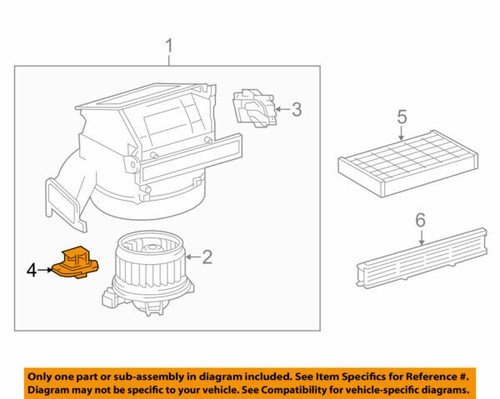 1

3

5

6

2

4

Only one part or sub-assembly in diagram included. See Item Specifics for Reference #. Diagram may not be specific to your vehicle. See Compatibility for vehicle-specific diagrams.