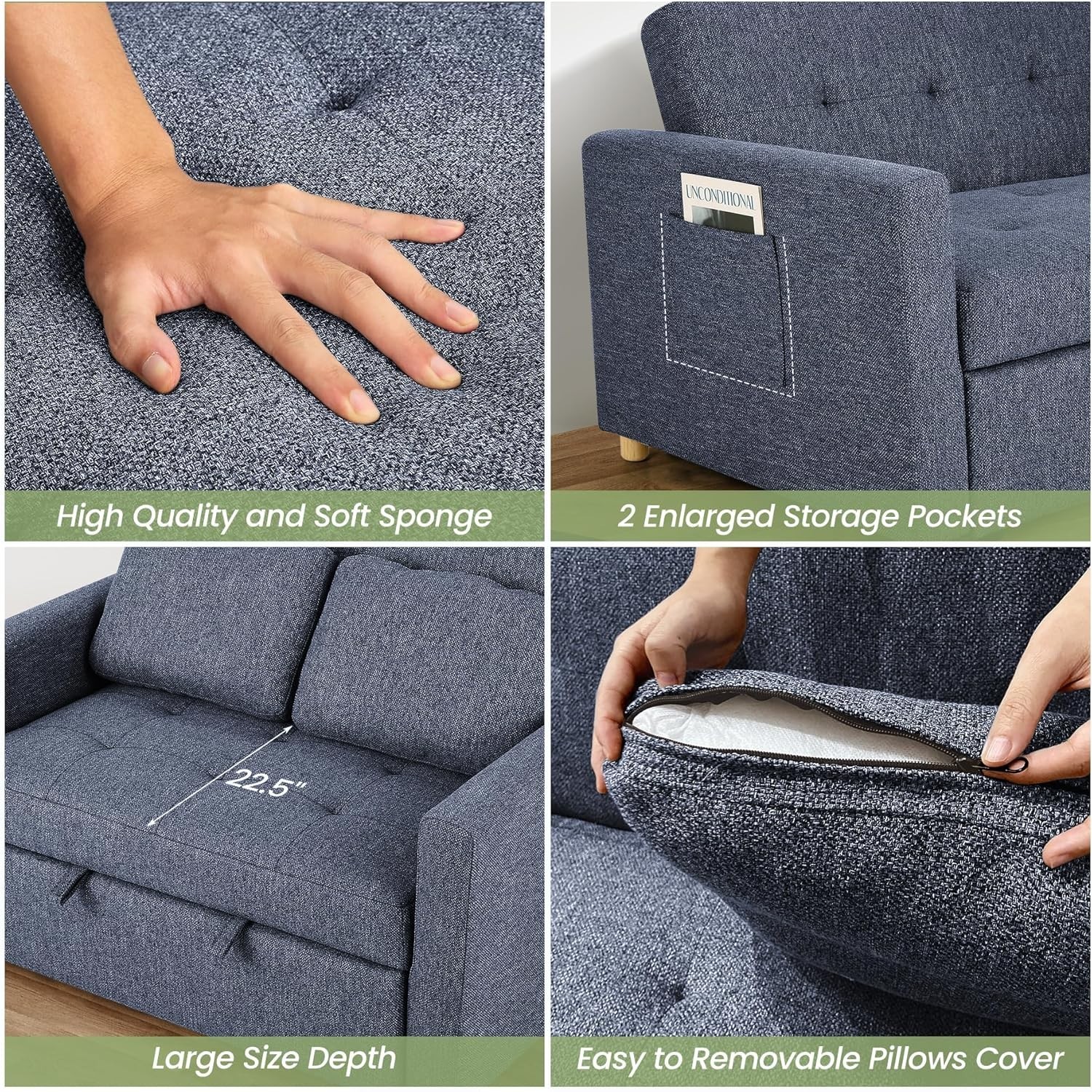 High Quality and Soft Sponge

UNCONDITIONAL

2 Enlarged Storage Pockets

22.5"

Large Size Depth

Easy to Removable Pillows Cover