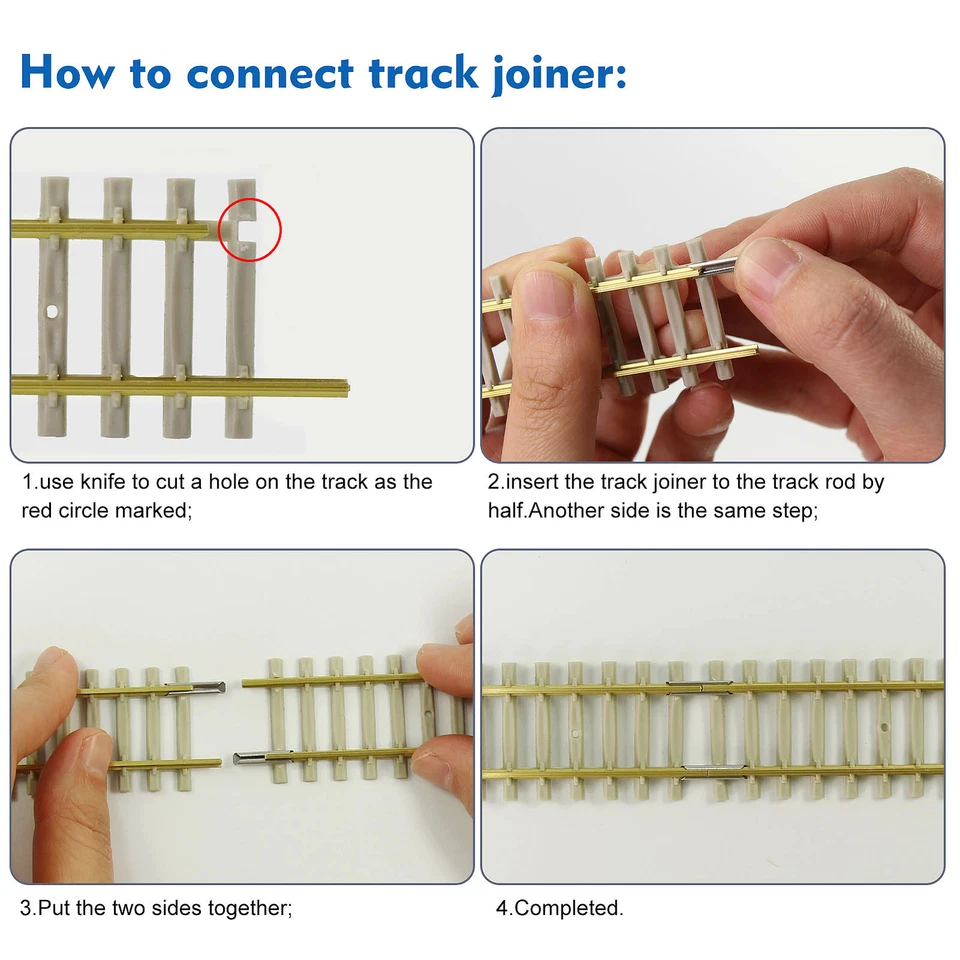 How to connect track joiner:

1.use knife to cut a hole on the track as the red circle marked;

2.insert the track joiner to the track rod by half.Another side is the same step;

3.Put the two sides together;

4.Completed.