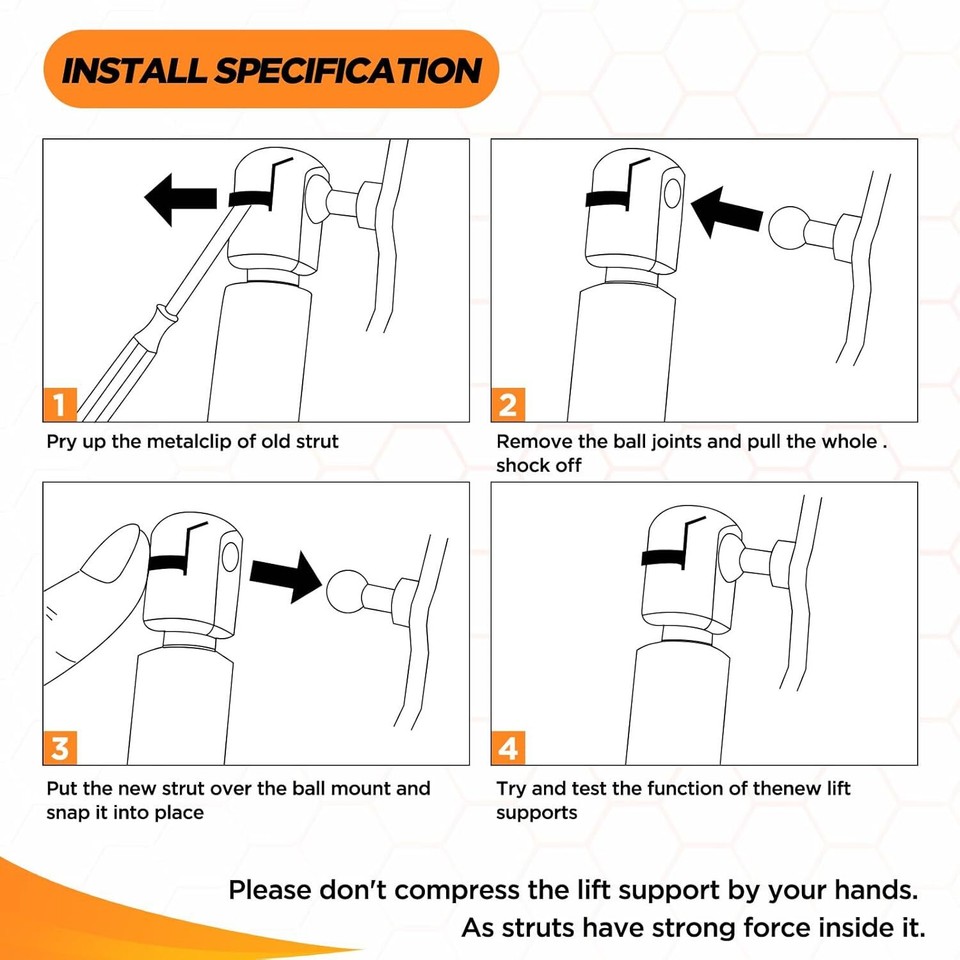 INSTALL SPECIFICATION

1

Pry up the metalclip of old strut

2

Remove the ball joints and pull the whole . shock off

3

Put the new strut over the ball mount and snap it into place

4

Try and test the function of thenew lift supports

Please don't compress the lift support by your hands.
As struts have strong force inside it.