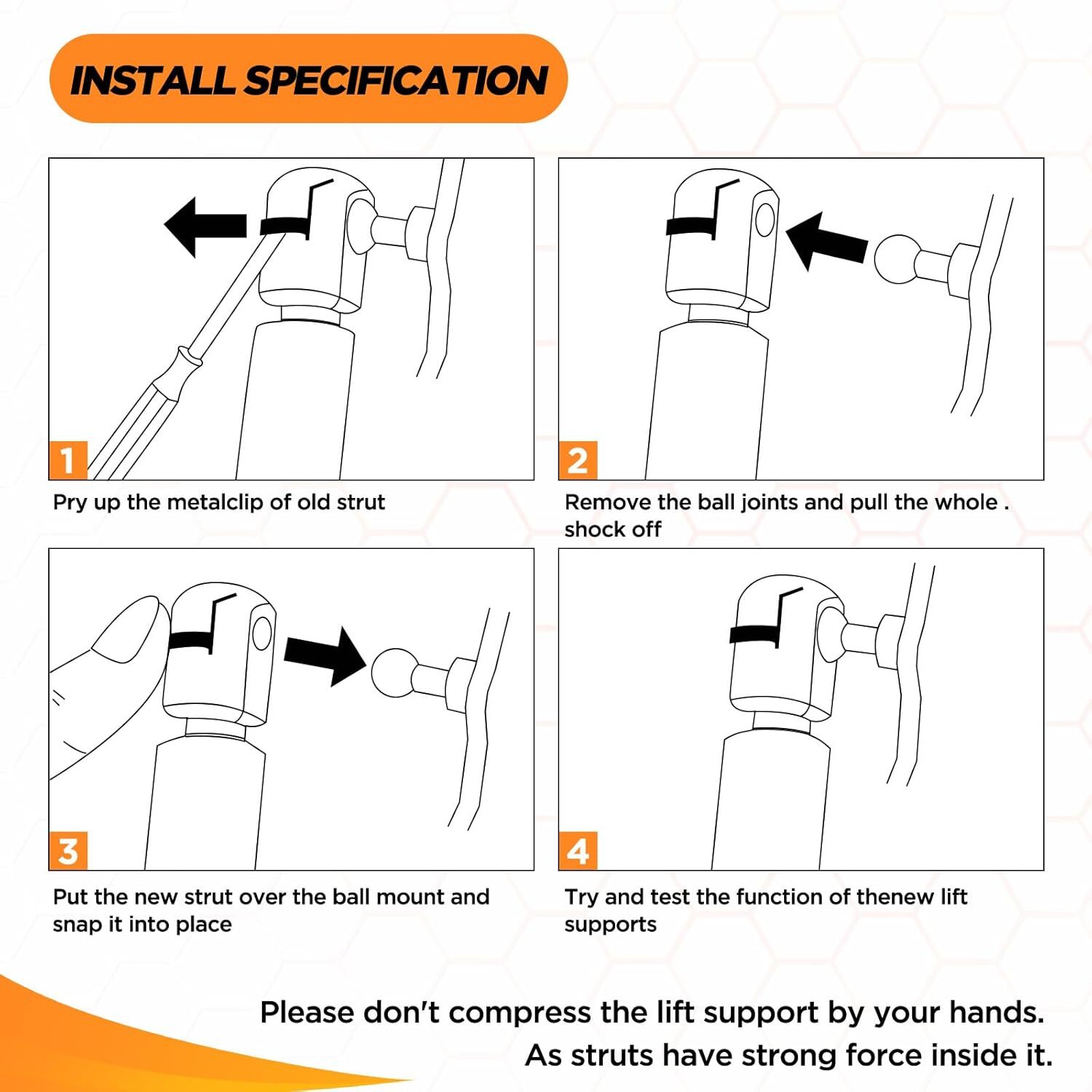 INSTALL SPECIFICATION

1

Pry up the metalclip of old strut

2

Remove the ball joints and pull the whole . shock off

3

Put the new strut over the ball mount and snap it into place

4

Try and test the function of thenew lift supports

Please don't compress the lift support by your hands.
As struts have strong force inside it.