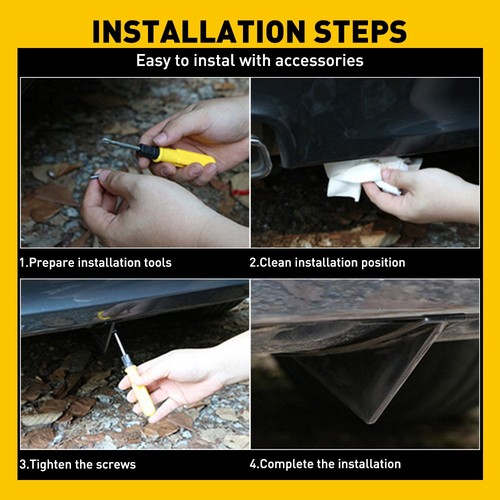 INSTALLATION STEPS

Easy to instal with accessories

1.Prepare installation tools

2.Clean installation position

3.Tighten the screws

4.Complete the installation