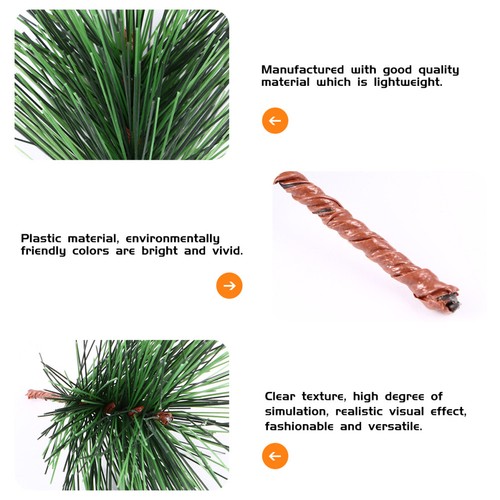 Manufactured with good quality material which is lightweight.

Plastic material, environmentally friendly colors are bright and vivid.

Clear texture, high degree of simulation, realistic visual effect, fashionable and versatile.