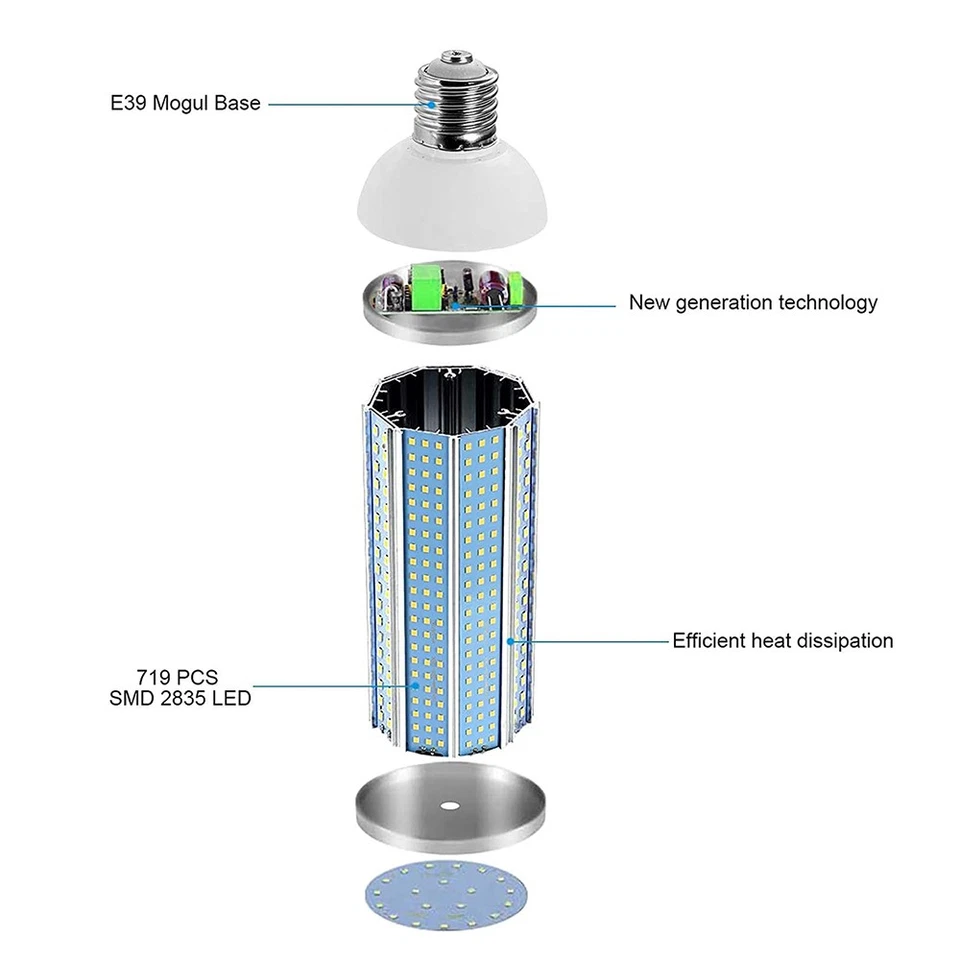 E39 Mogul Base

New generation technology

Efficient heat dissipation

719 PCS
SMD 2835 LED