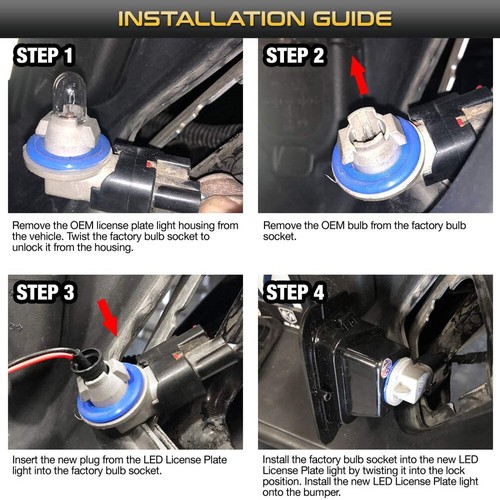 INSTALLATION GUIDE

STEP 1

Remove the OEM license plate light housing from the vehicle. Twist the factory bulb socket to unlock it from the housing.

STEP 2

Remove the OEM bulb from the factory bulb socket.

STEP 3

Insert the new plug from the LED License Plate light into the factory bulb socket.

STEP 4

Install the factory bulb socket into the new LED License Plate light by twisting it into the lock position. Install the new LED License Plate light onto the bumper.