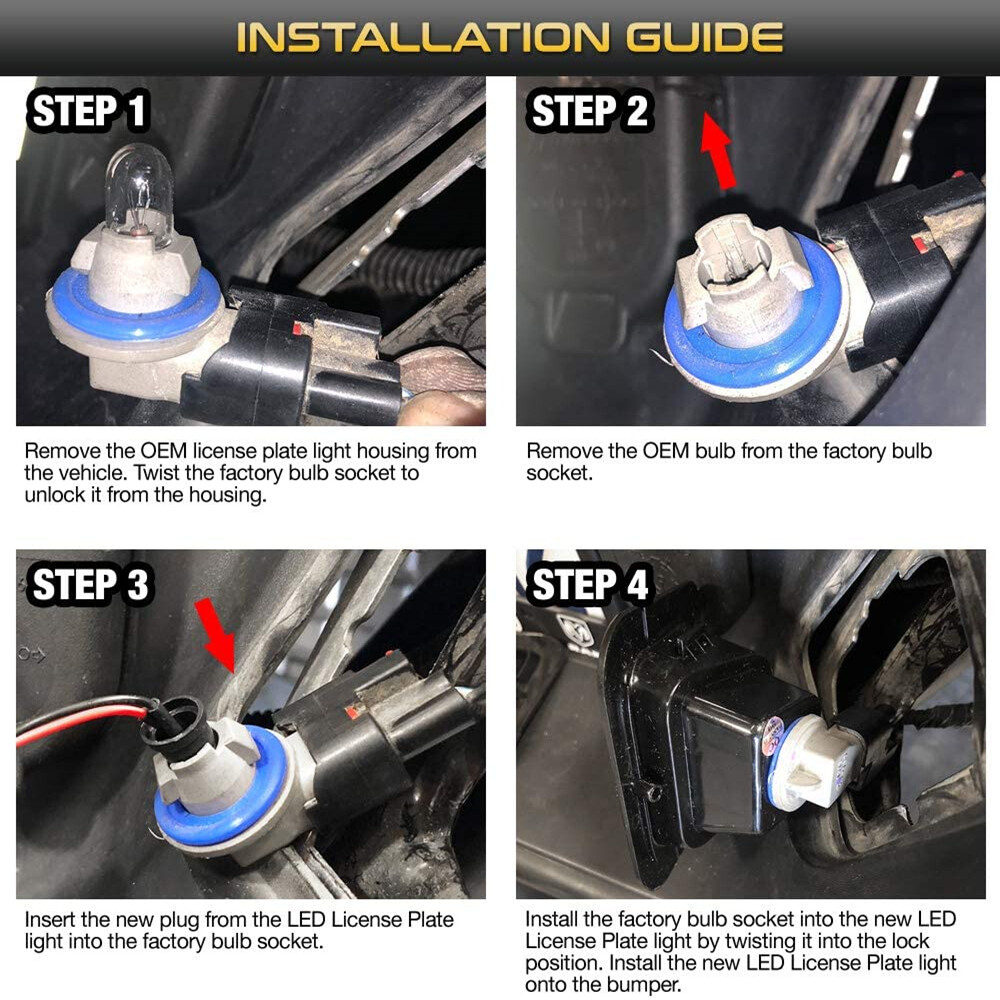 INSTALLATION GUIDE

STEP 1

Remove the OEM license plate light housing from the vehicle. Twist the factory bulb socket to unlock it from the housing.

STEP 2

Remove the OEM bulb from the factory bulb socket.

STEP 3

Insert the new plug from the LED License Plate light into the factory bulb socket.

STEP 4

Install the factory bulb socket into the new LED License Plate light by twisting it into the lock position. Install the new LED License Plate light onto the bumper.