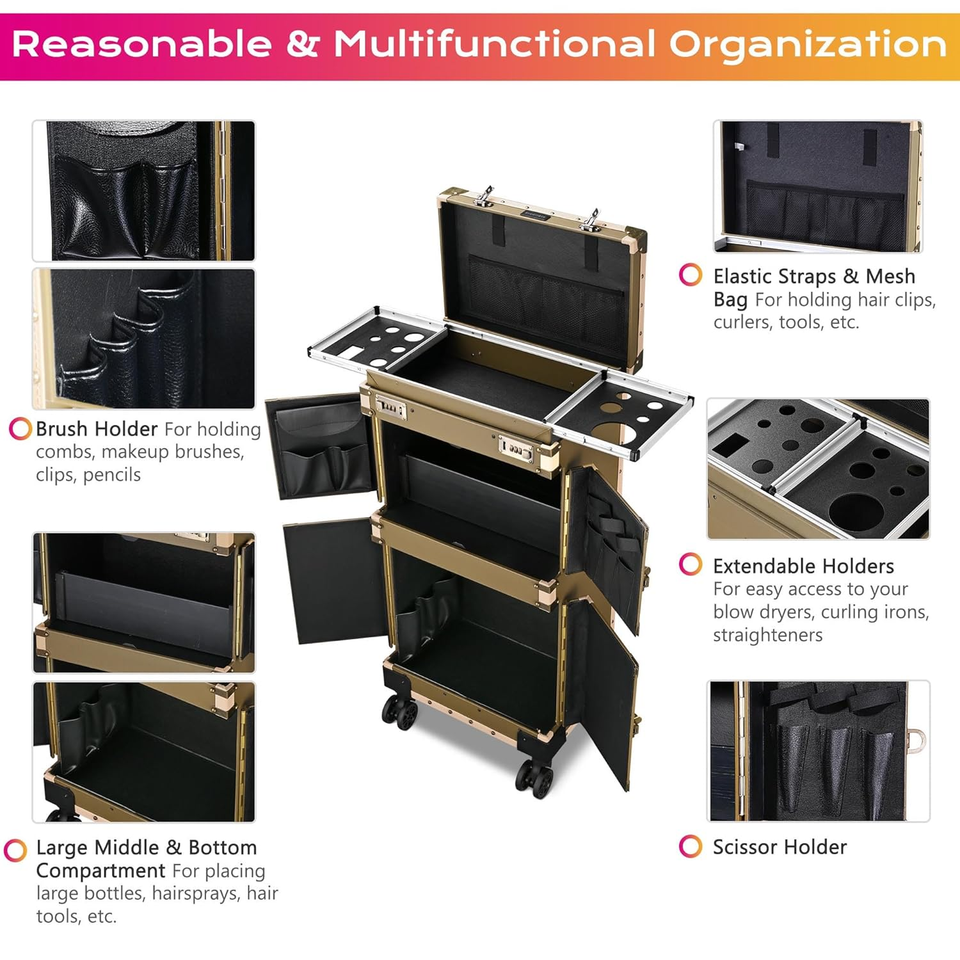 Reasonable & Multifunctional Organization

Brush Holder For holding combs, makeup brushes, clips, pencils

Large Middle & Bottom Compartment For placing large bottles, hairsprays, hair tools, etc.

Elastic Straps & Mesh Bag For holding hair clips, curlers, tools, etc.

Extendable Holders For easy access to your blow dryers, curling irons, straighteners

Scissor Holder