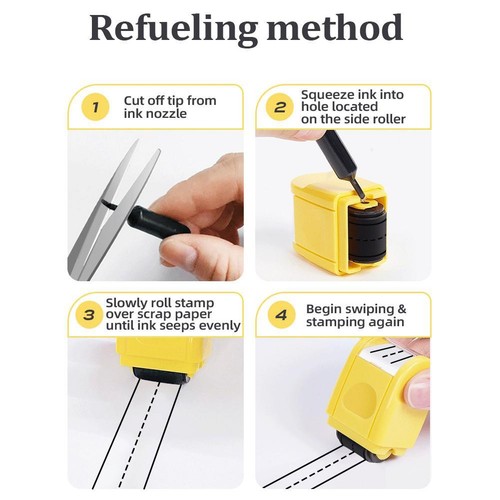 Refueling method

1 Cut off tip from ink nozzle

2 Squeeze ink into hole located on the side roller

3 Slowly roll stamp over scrap paper until ink seeps evenly

4 Begin swiping & stamping again