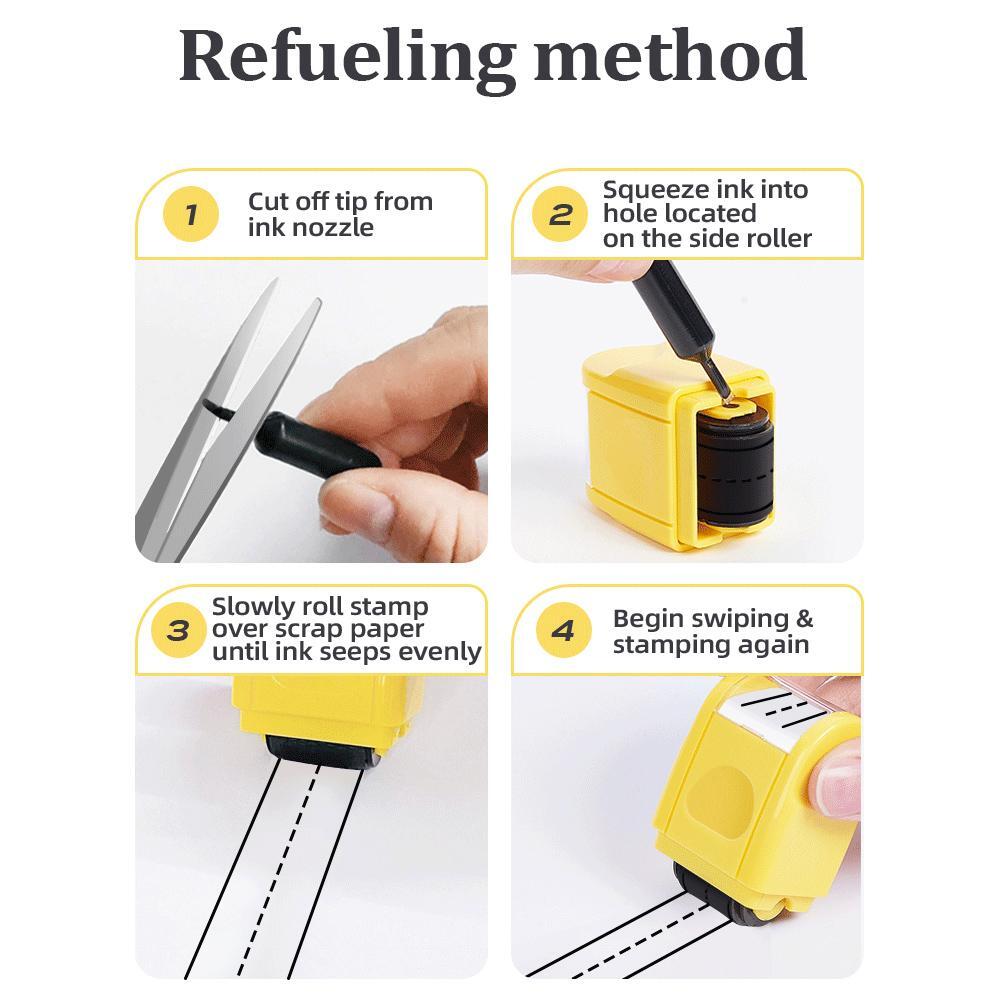 Refueling method

1 Cut off tip from ink nozzle

2 Squeeze ink into hole located on the side roller

3 Slowly roll stamp over scrap paper until ink seeps evenly

4 Begin swiping & stamping again