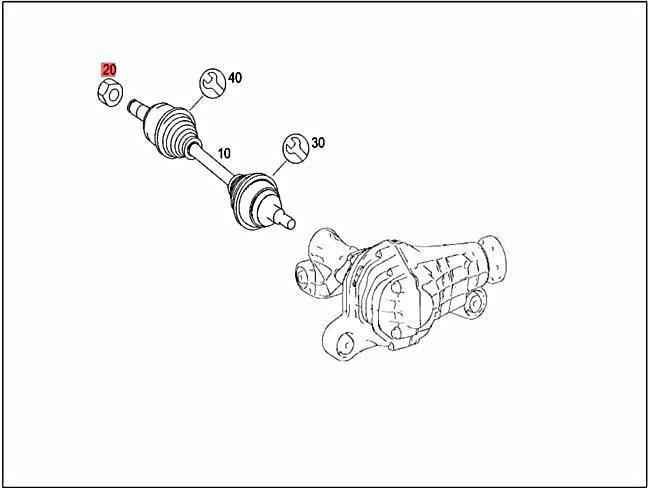 20
40
10
30