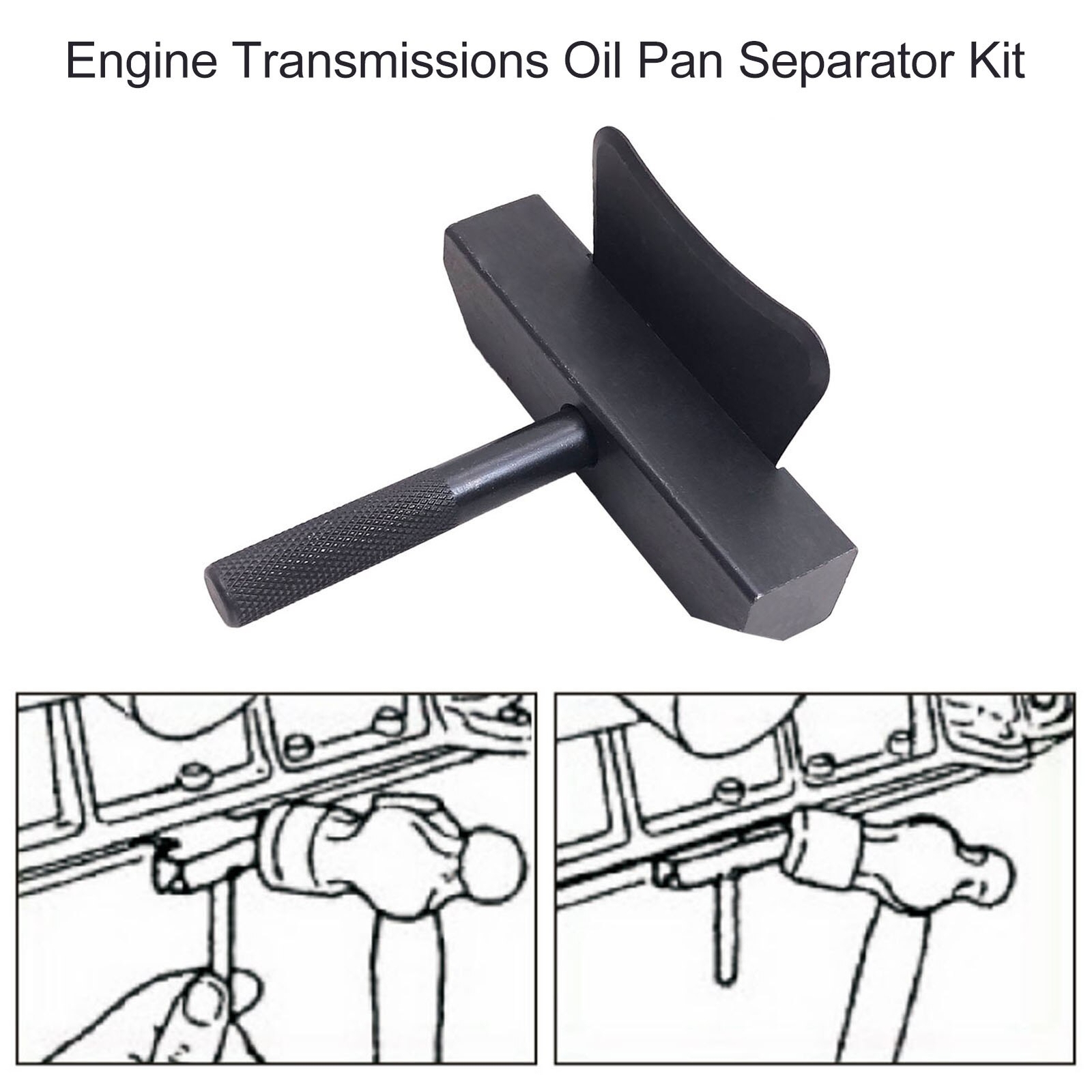 Engine Transmissions Oil Pan Separator Kit