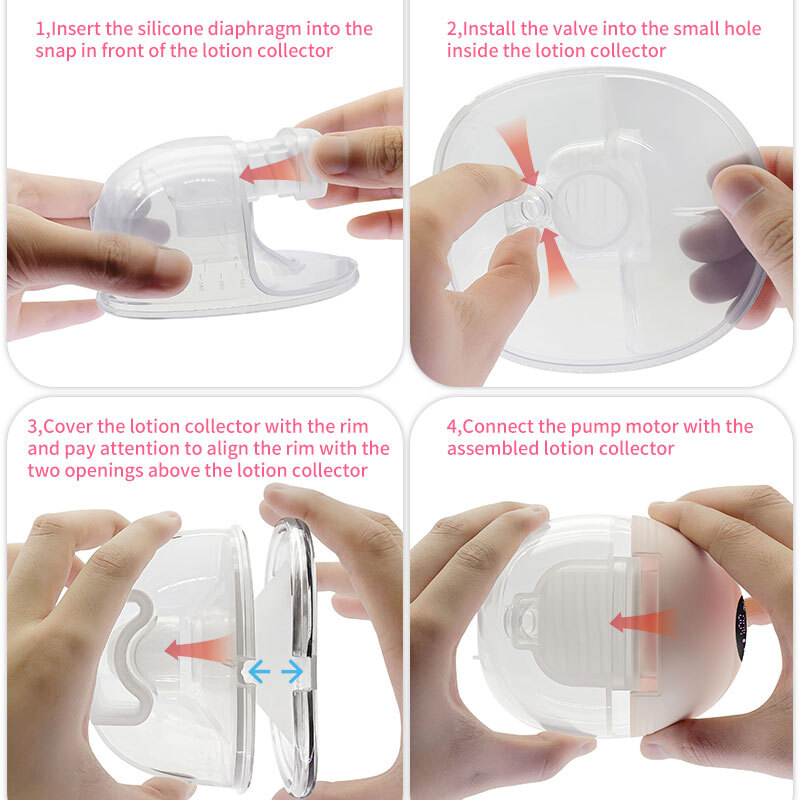 1,Insert the silicone diaphragm into the snap in front of the lotion collector

2,Install the valve into the small hole inside the lotion collector

3,Cover the lotion collector with the rim and pay attention to align the rim with the two openings above the lotion collector

4,Connect the pump motor with the assembled lotion collector