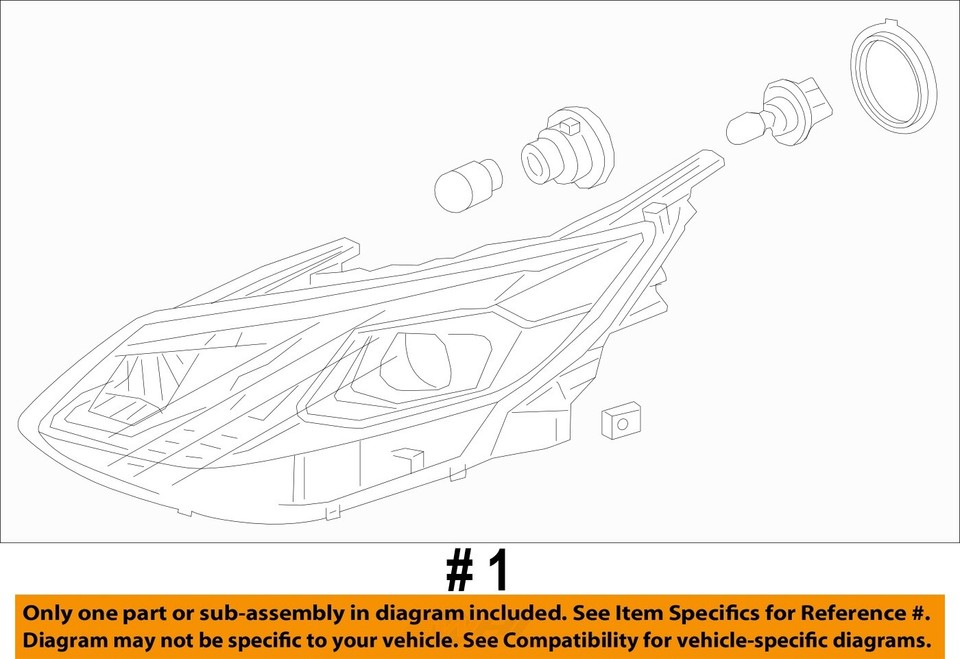 # 1

Only one part or sub-assembly in diagram included. See Item Specifics for Reference #.
Diagram may not be specific to your vehicle. See Compatibility for vehicle-specific diagrams.