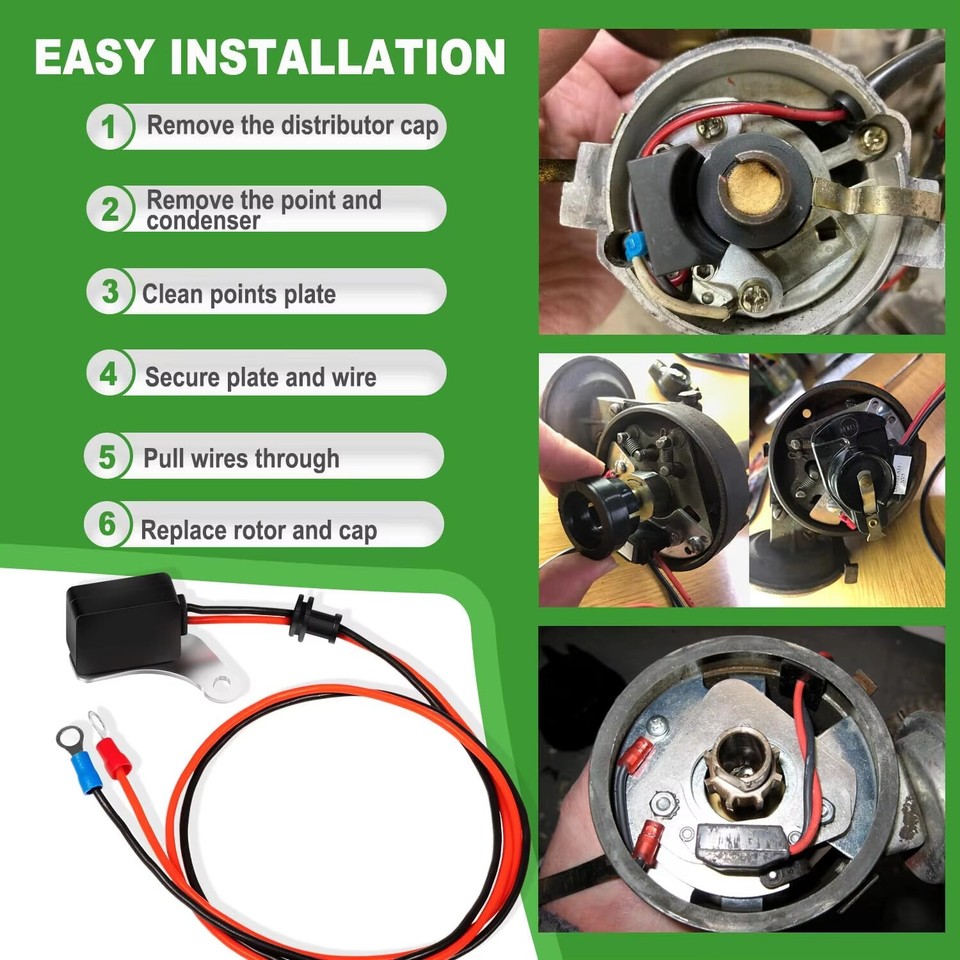 EASY INSTALLATION

1 Remove the distributor cap

2 Remove the point and condenser

3 Clean points plate

4 Secure plate and wire

5 Pull wires through

6 Replace rotor and cap