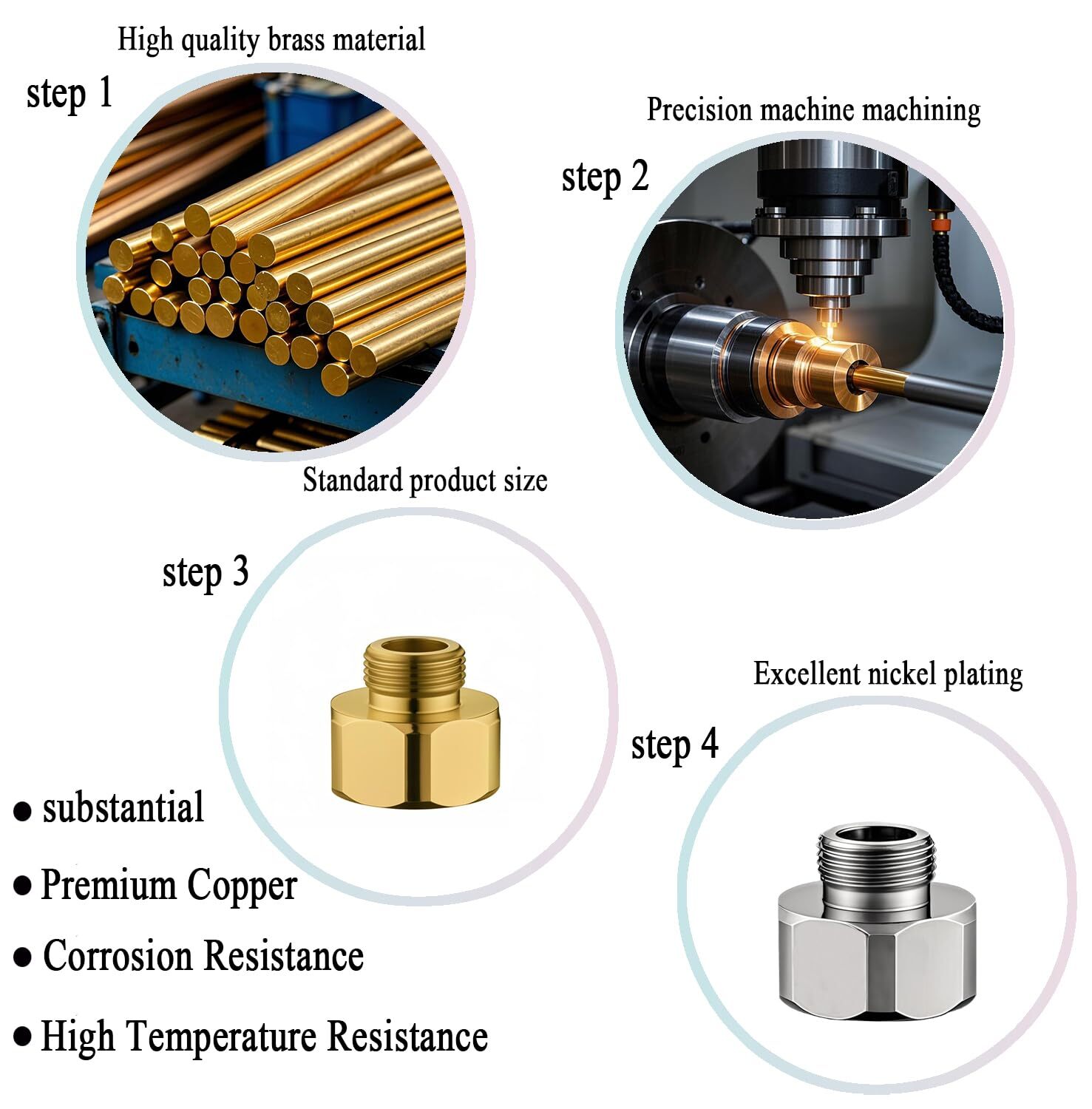 High quality brass material

step 1

Precision machine machining

step 2

Standard product size

step 3

Excellent nickel plating

step 4

● substantial

● Premium Copper

● Corrosion Resistance

● High Temperature Resistance