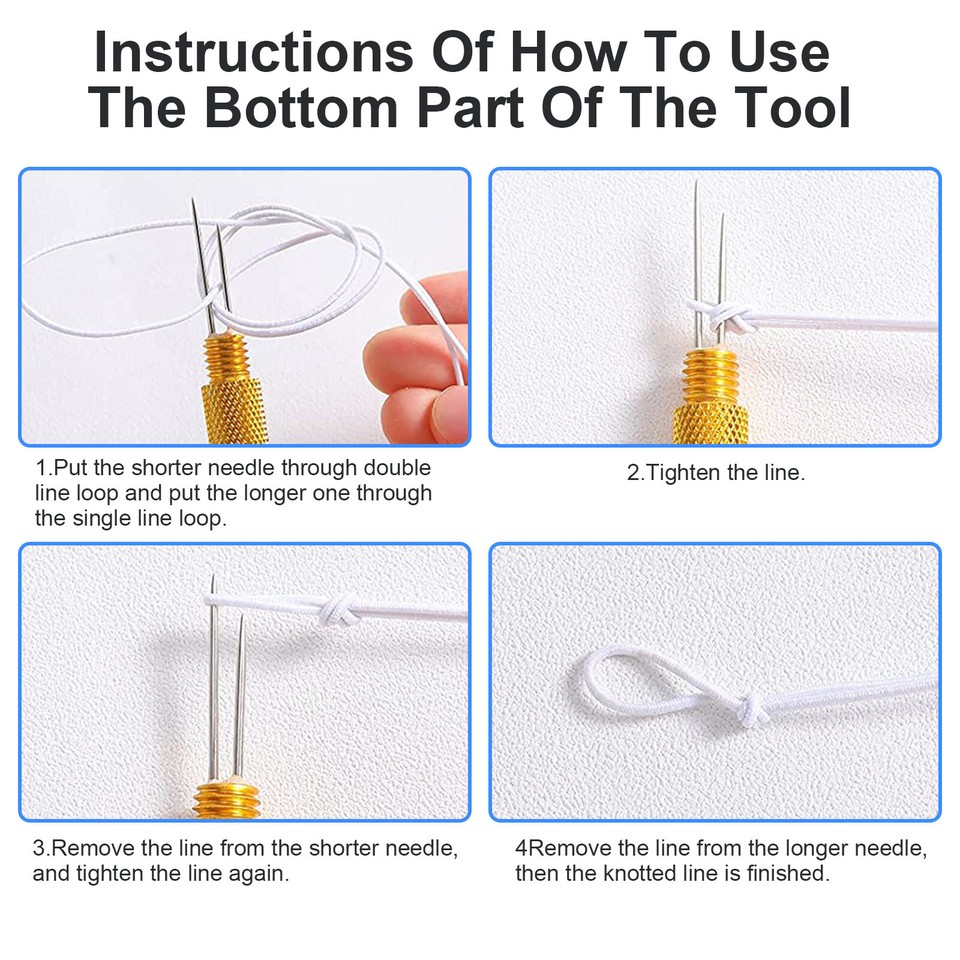 Instructions Of How To Use The Bottom Part Of The Tool

1.Put the shorter needle through double line loop and put the longer one through the single line loop.

2.Tighten the line.

3.Remove the line from the shorter needle, and tighten the line again.

4Remove the line from the longer needle, then the knotted line is finished.