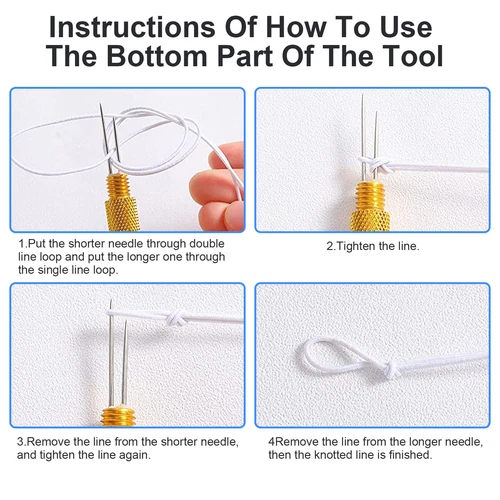 Instructions Of How To Use The Bottom Part Of The Tool

1.Put the shorter needle through double line loop and put the longer one through the single line loop.

2.Tighten the line.

3.Remove the line from the shorter needle, and tighten the line again.

4Remove the line from the longer needle, then the knotted line is finished.