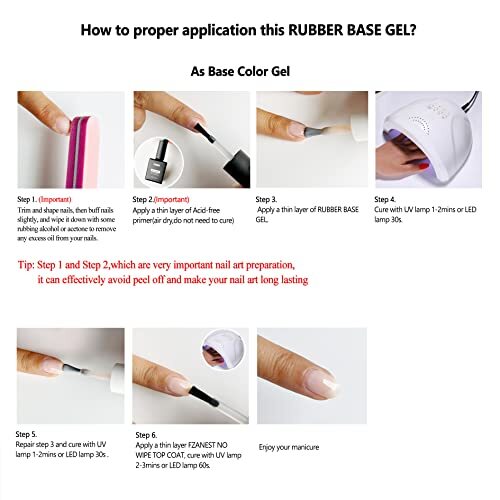 How to proper application this RUBBER BASE GEL?

As Base Color Gel

Step 1. (Important)
Trim and shape nails, then buff nails slightly, and wipe it down with some rubbing alcohol or acetone to remove any excess oil from your nails.

Step 2.(Important)
Apply a thin layer of Acid-free primer(air dry,do not need to cure)

Step 3.
Apply a thin layer of RUBBER BASE GEL.

Step 4.
Cure with UV lamp 1-2mins or LED lamp 30s.

Tip: Step 1 and Step 2,which are very important nail art preparation, it can effectively avoid peel off and make your nail art long lasting

Step 5.
Repair step 3 and cure with UV lamp 1-2mins or LED lamp 30s .

Step 6.
Apply a thin layer FZANEST NO WIPE TOP COAT, cure with UV lamp 2-3mins or LED lamp 60s.

Enjoy your manicure