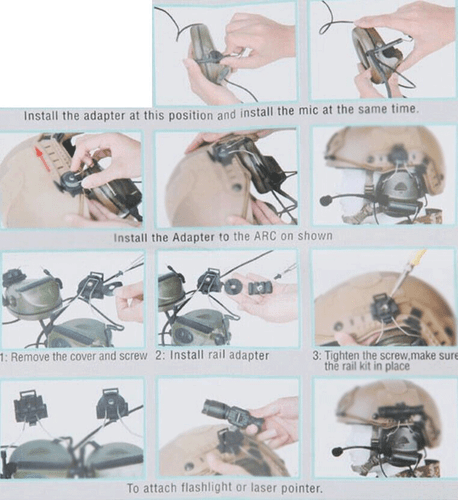 Install the adapter at this position and install the mic at the same time.

Install the Adapter to the ARC on shown

1: Remove the cover and screw

2: Install rail adapter

3: Tighten the screw,make sure the rail kit in place

To attach flashlight or laser pointer.