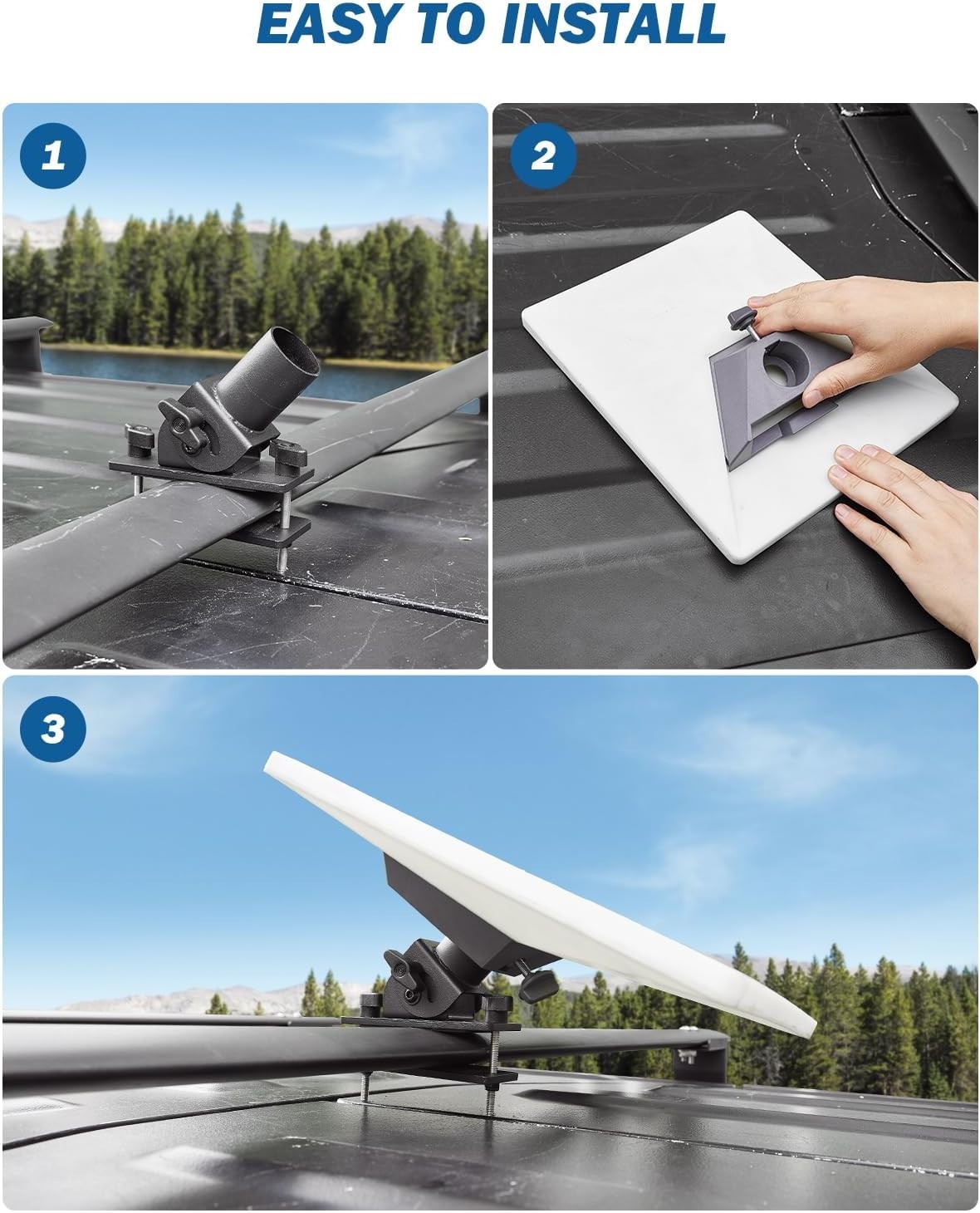 EASY TO INSTALL

1

2

3