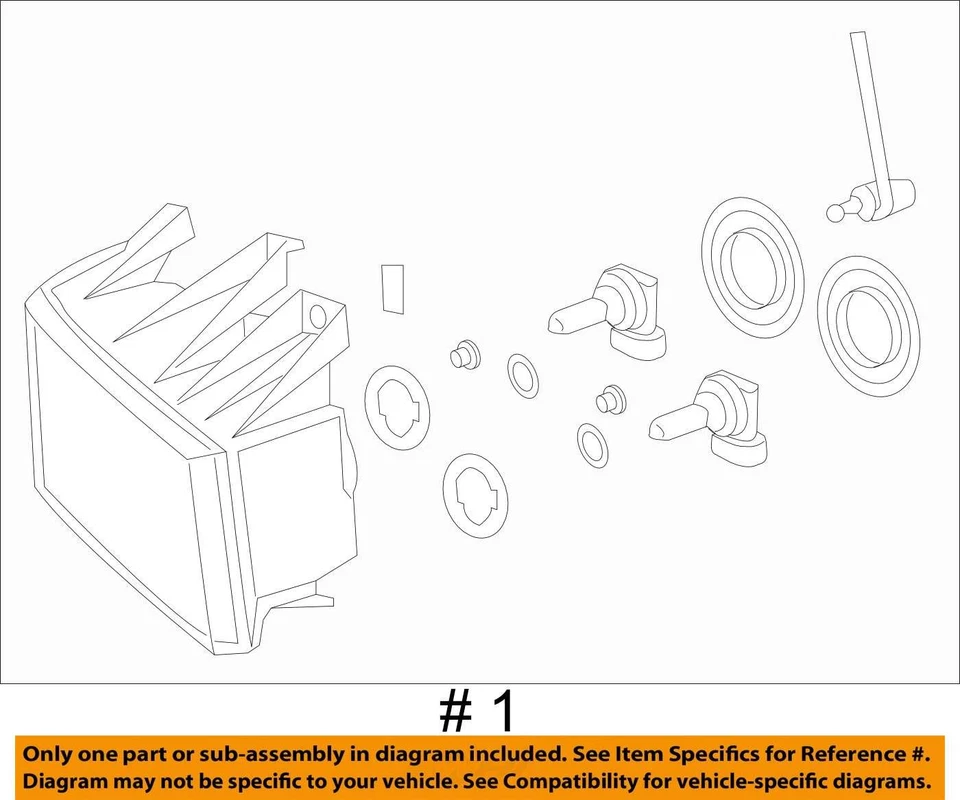 # 1

Only one part or sub-assembly in diagram included. See Item Specifics for Reference #. Diagram may not be specific to your vehicle. See Compatibility for vehicle-specific diagrams.