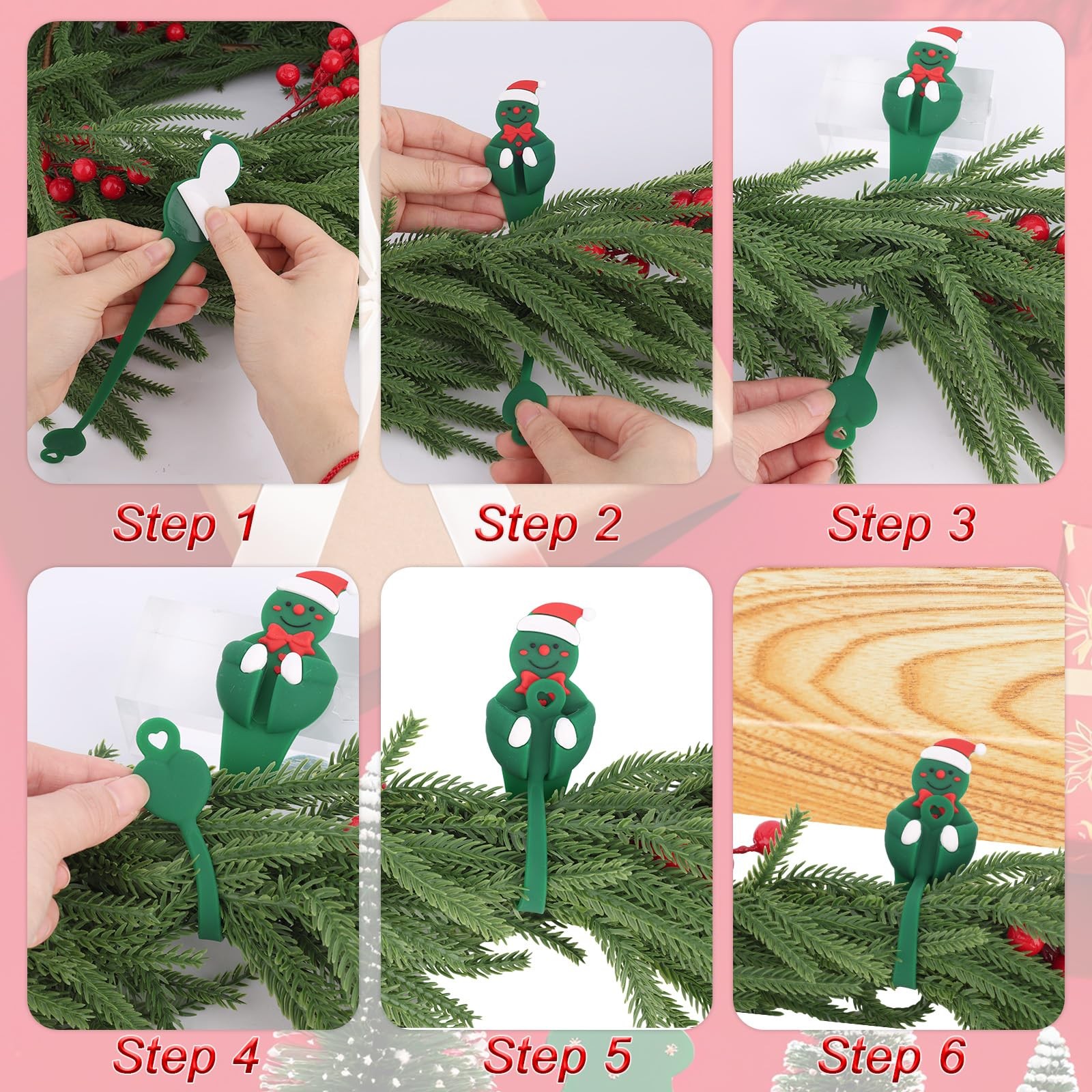 Step 1

Step 2

Step 3

Step 4

Step 5

Step 6