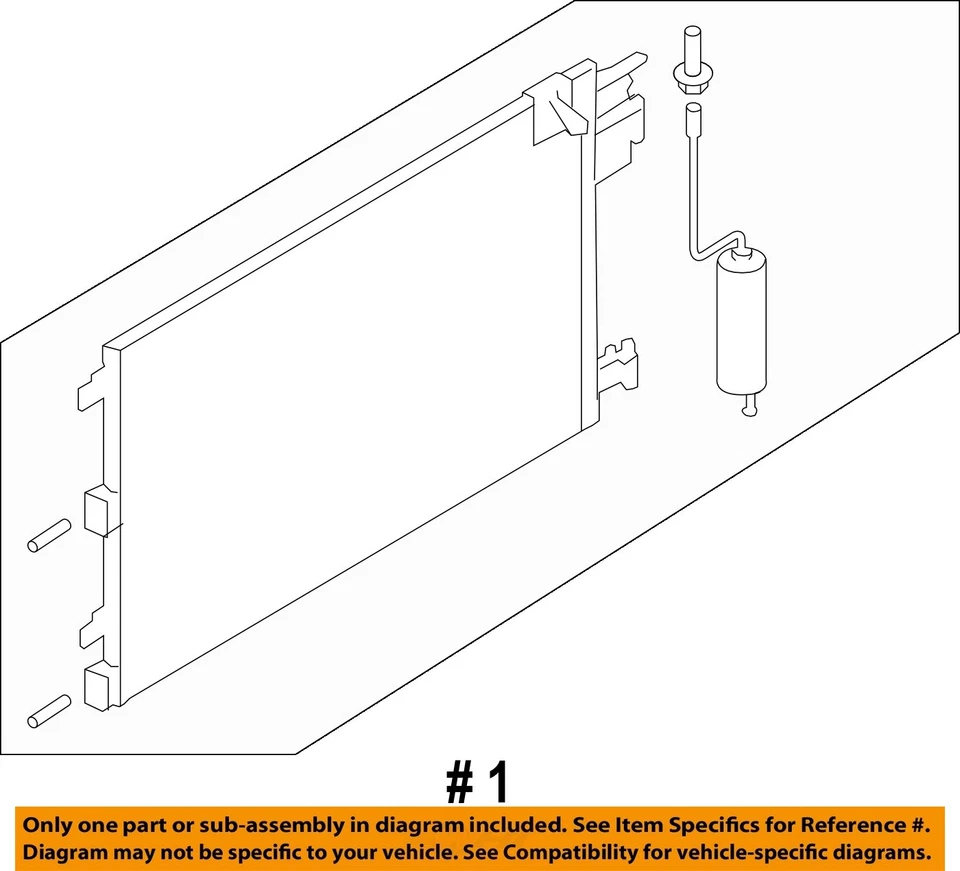 # 1

Only one part or sub-assembly in diagram included. See Item Specifics for Reference #.
Diagram may not be specific to your vehicle. See Compatibility for vehicle-specific diagrams.