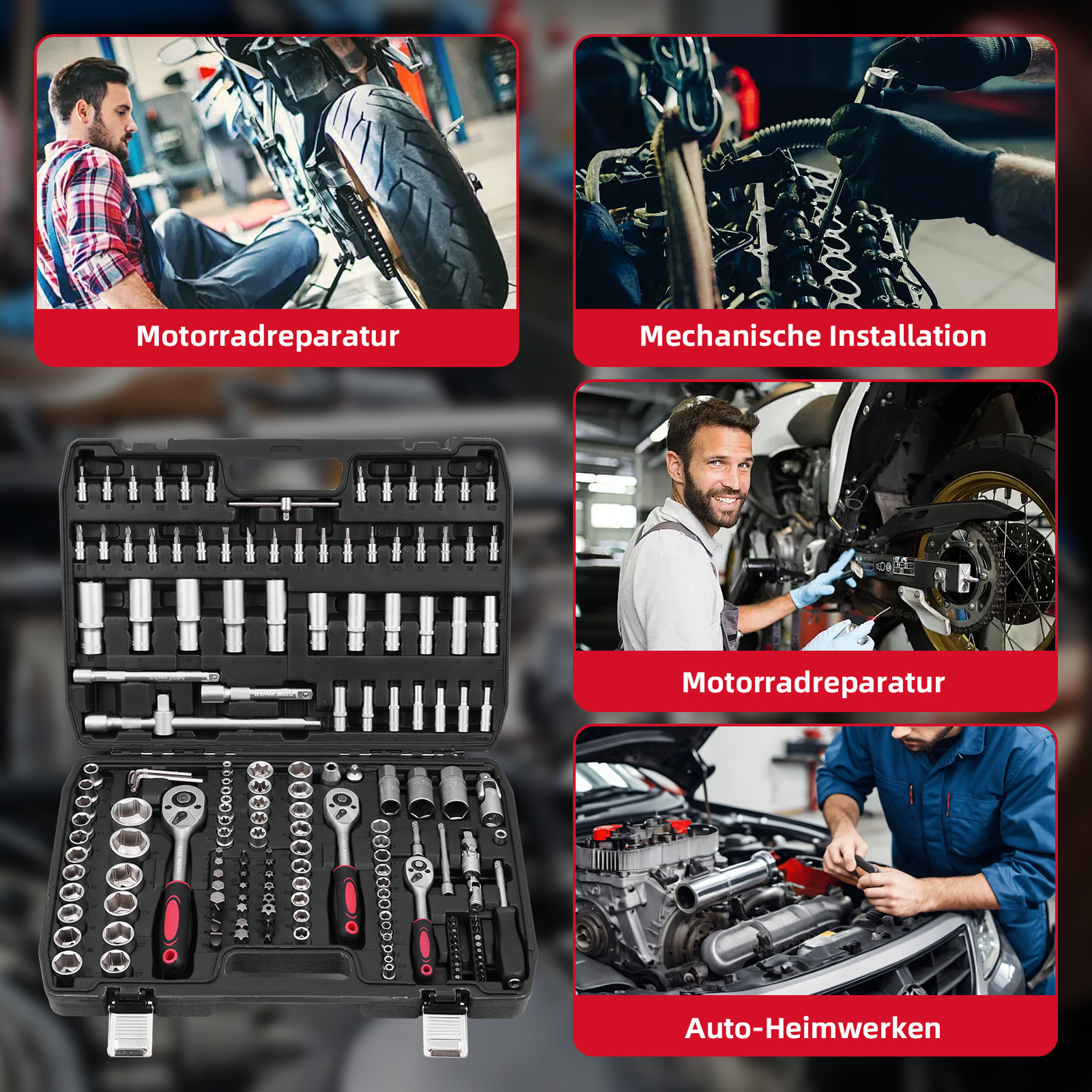 Motorradreparatur

Mechanische Installation

Motorradreparatur

Auto-Heimwerken