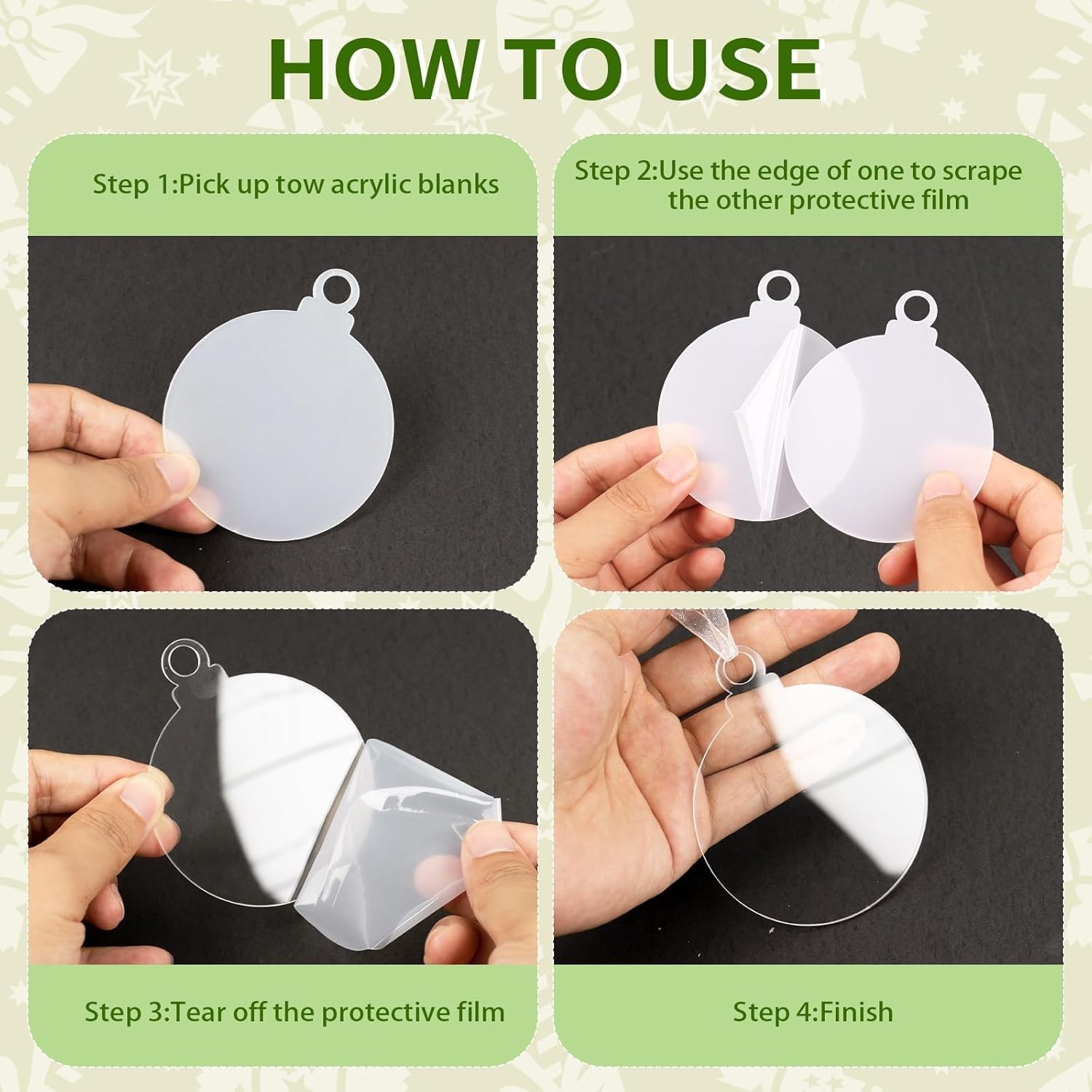 HOW TO USE

Step 1:Pick up tow acrylic blanks

Step 2:Use the edge of one to scrape the other protective film

Step 3:Tear off the protective film

Step 4:Finish