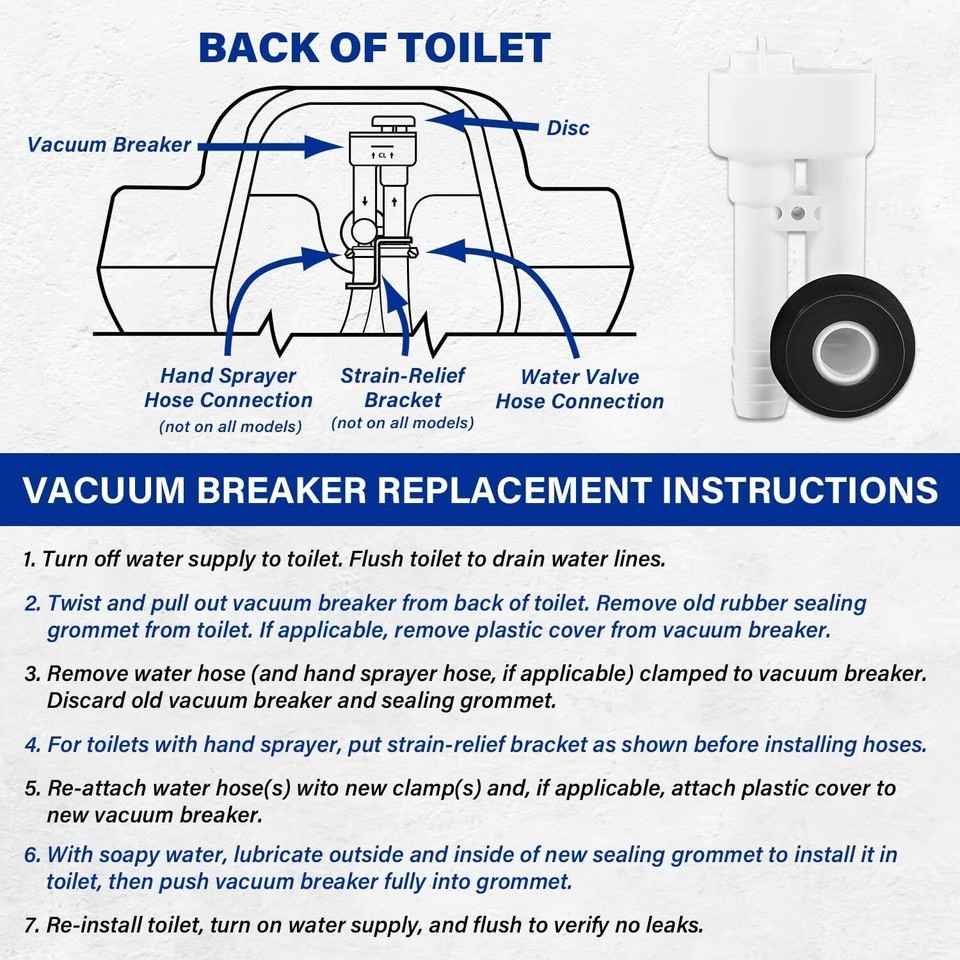 BACK OF TOILET

Vacuum Breaker

Disc

CL

Hand Sprayer Hose Connection (not on all models)

Strain-Relief Bracket (not on all models)

Water Valve Hose Connection

VACUUM BREAKER REPLACEMENT INSTRUCTIONS

1. Turn off water supply to toilet. Flush toilet to drain water lines.

2. Twist and pull out vacuum breaker from back of toilet. Remove old rubber sealing grommet from toilet. If applicable, remove plastic cover from vacuum breaker.

3. Remove water hose (and hand sprayer hose, if applicable) clamped to vacuum breaker. Discard old vacuum breaker and sealing grommet.

4. For toilets with hand sprayer, put strain-relief bracket as shown before installing hoses.

5. Re-attach water hose(s) wito new clamp(s) and, if applicable, attach plastic cover to new vacuum breaker.

6. With soapy water, lubricate outside and inside of new sealing grommet to install it in toilet, then push vacuum breaker fully into grommet.

7. Re-install toilet, turn on water supply, and flush to verify no leaks.