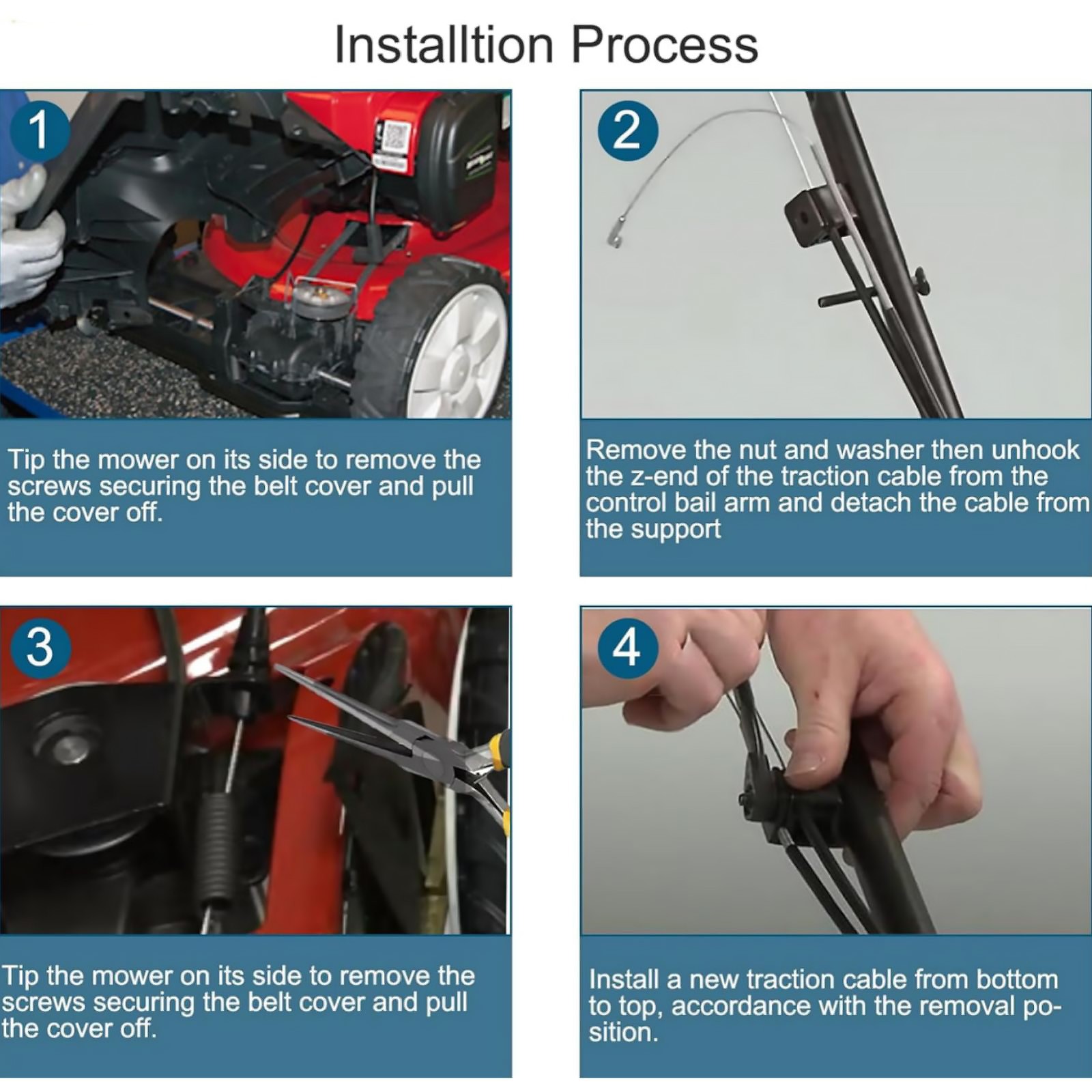 Installtion Process

1

Tip the mower on its side to remove the screws securing the belt cover and pull the cover off.

2

Remove the nut and washer then unhook the z-end of the traction cable from the control bail arm and detach the cable from the support

3

Tip the mower on its side to remove the screws securing the belt cover and pull the cover off.

4

Install a new traction cable from bottom to top, accordance with the removal position.