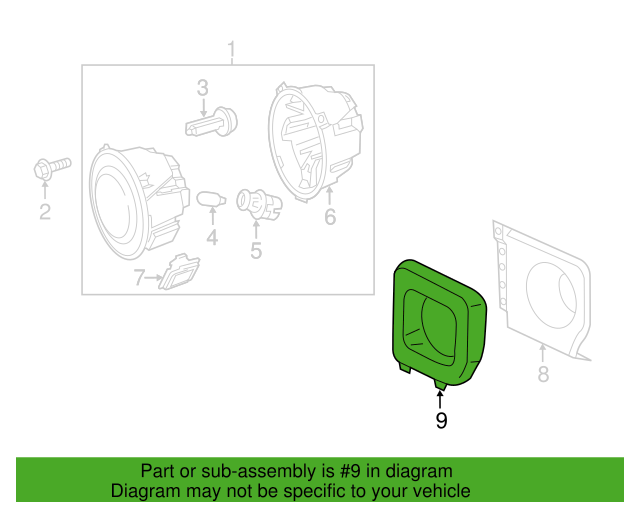 1
3
2
4
5
6
7
8
9

Part or sub-assembly is #9 in diagram
Diagram may not be specific to your vehicle