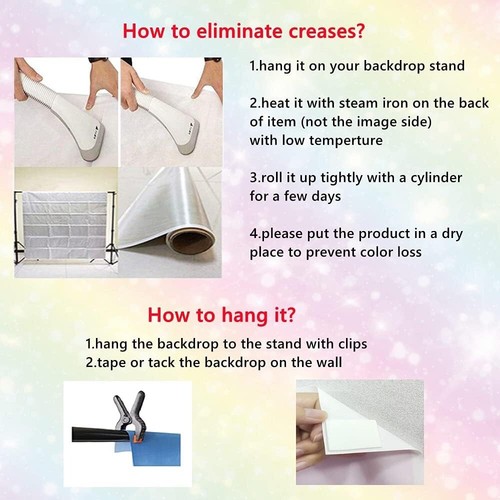 How to eliminate creases?

1.hang it on your backdrop stand

2.heat it with steam iron on the back of item (not the image side) with low temperture

3.roll it up tightly with a cylinder for a few days

4.please put the product in a dry place to prevent color loss

How to hang it?

1.hang the backdrop to the stand with clips
2.tape or tack the backdrop on the wall