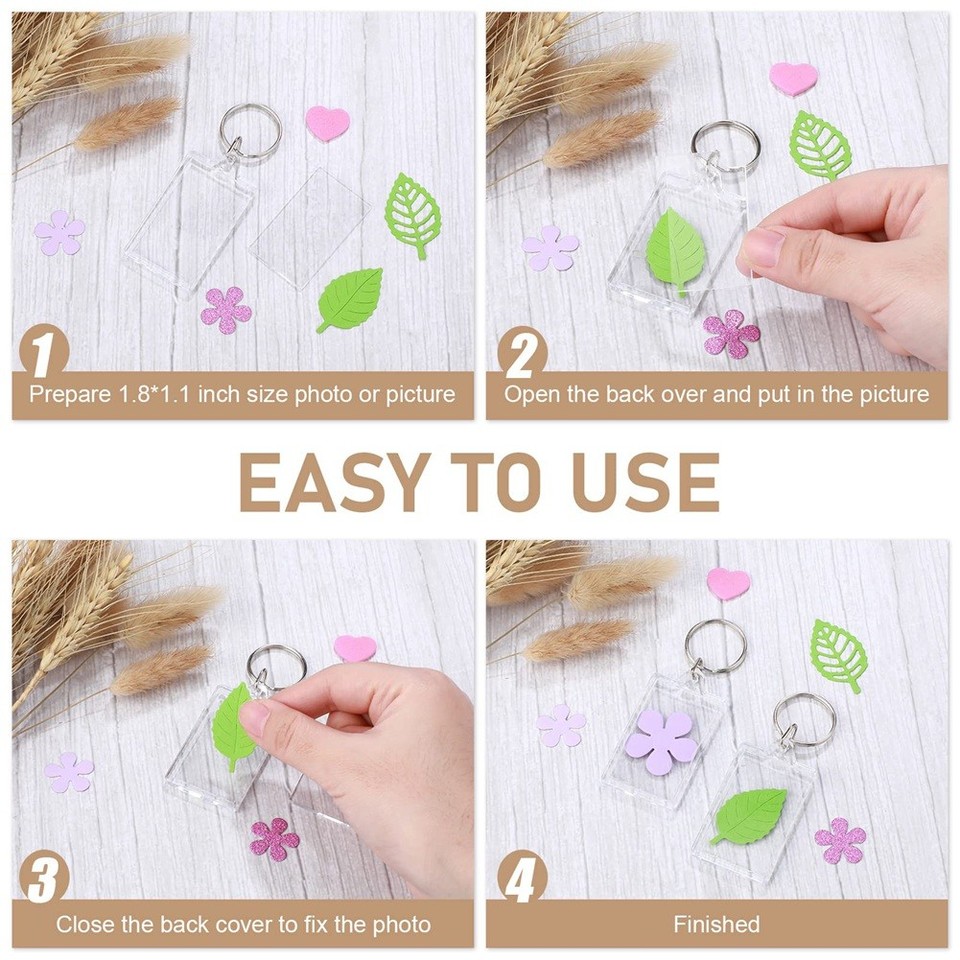 1
Prepare 1.8*1.1 inch size photo or picture

2
Open the back over and put in the picture

EASY TO USE

3
Close the back cover to fix the photo

4
Finished