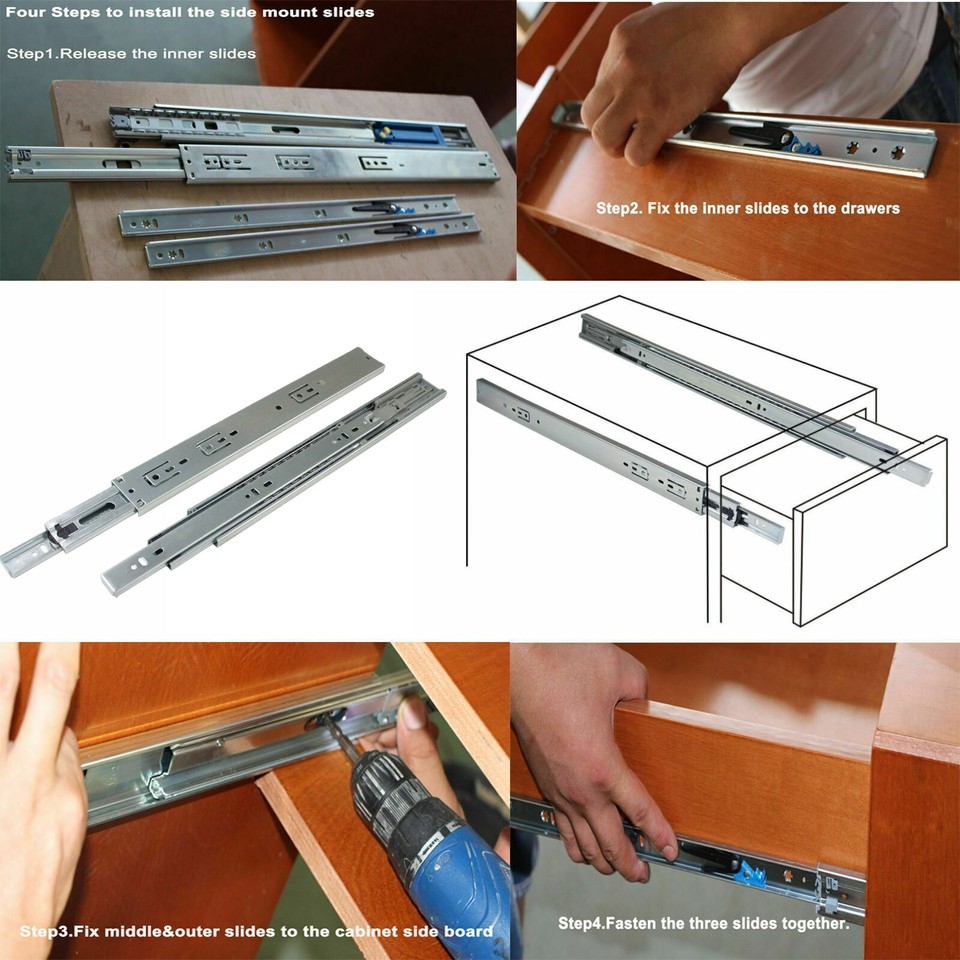 Four Steps to install the side mount slides

Step1.Release the inner slides

Step2. Fix the inner slides to the drawers

Step3.Fix middle&outer slides to the cabinet side board

Step4.Fasten the three slides together.