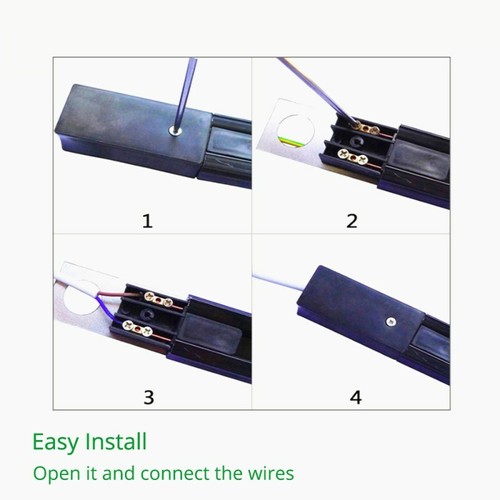 1

2

3

4

Easy Install

Open it and connect the wires