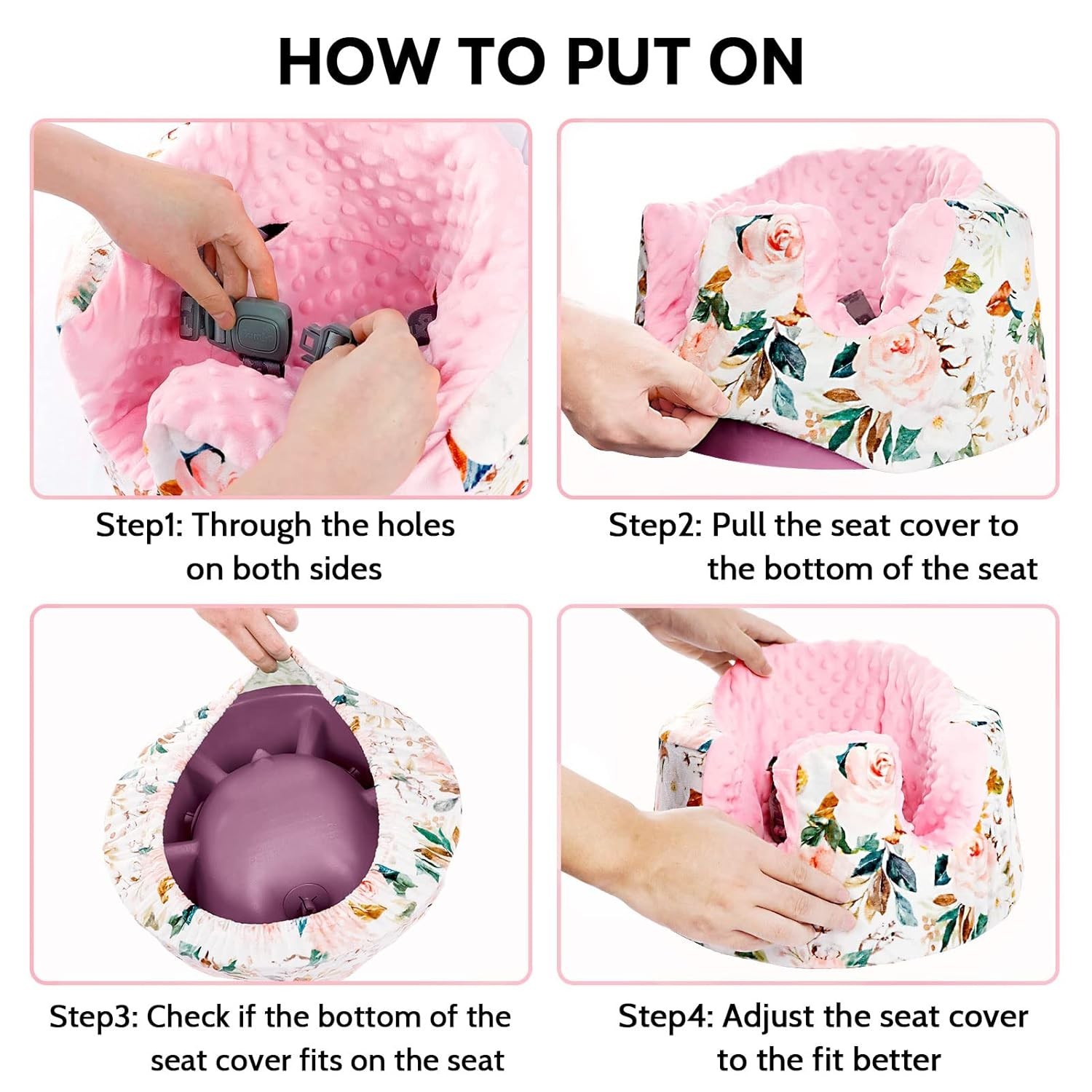 HOW TO PUT ON

Step1: Through the holes on both sides

Step2: Pull the seat cover to the bottom of the seat

Step3: Check if the bottom of the seat cover fits on the seat

Step4: Adjust the seat cover to the fit better