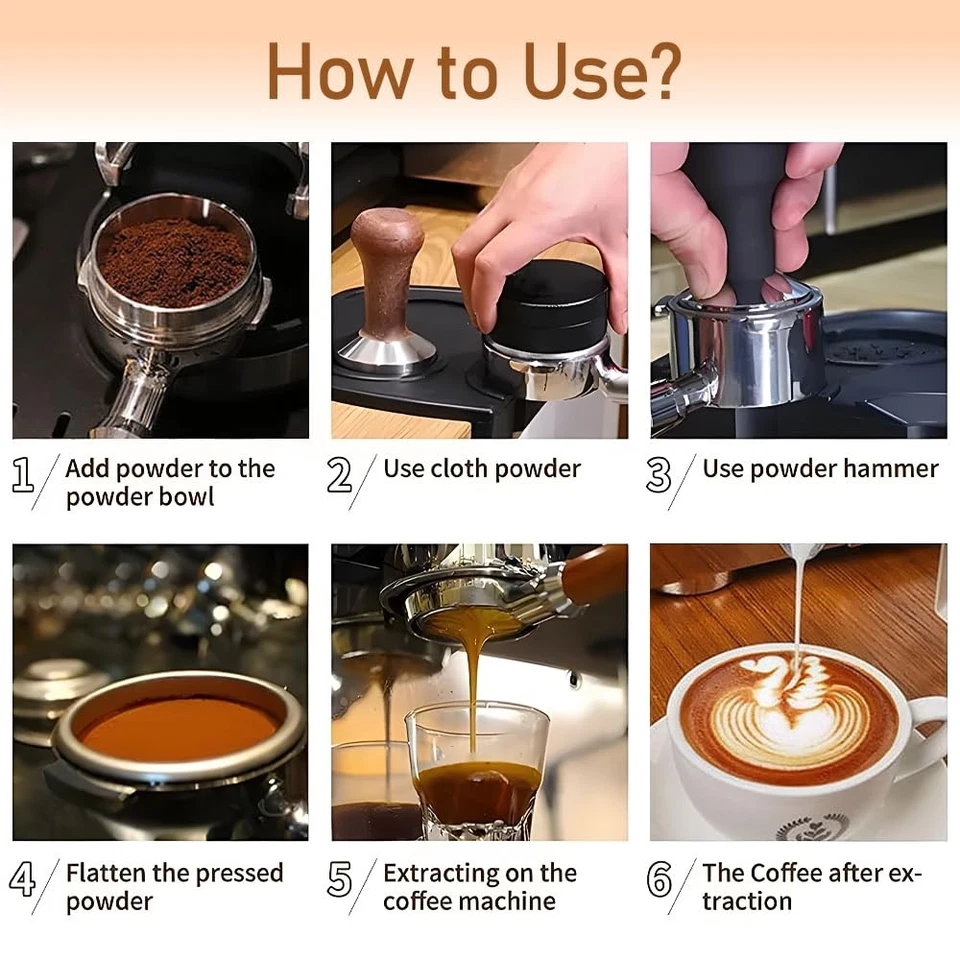 How to Use?

1 / Add powder to the powder bowl

2 / Use cloth powder

3 / Use powder hammer

4 / Flatten the pressed powder

5 / Extracting on the coffee machine

6 / The Coffee after extraction