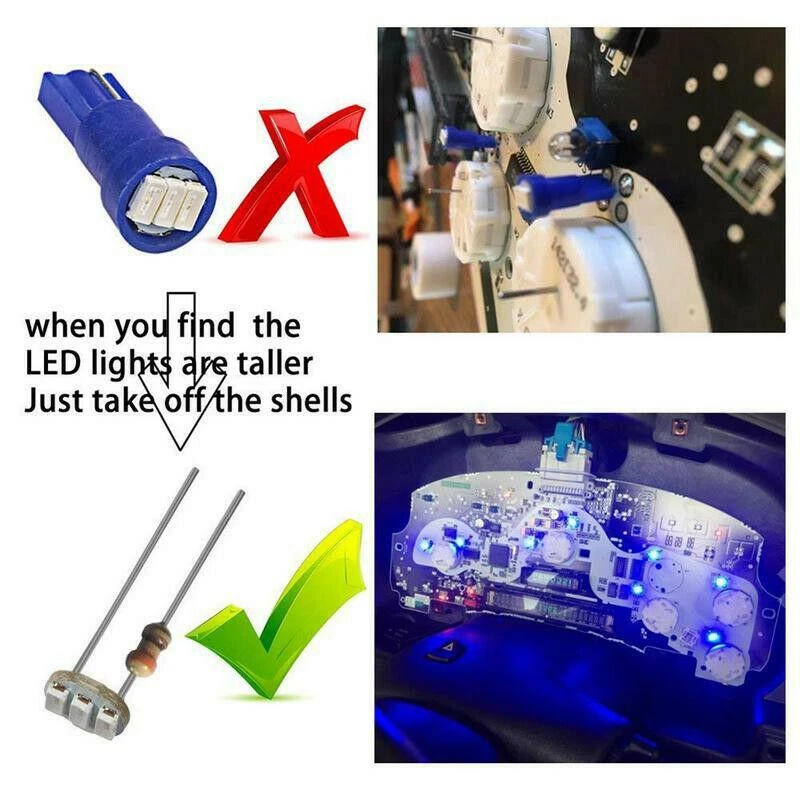 when you find the
LED lights are taller
Just take off the shells