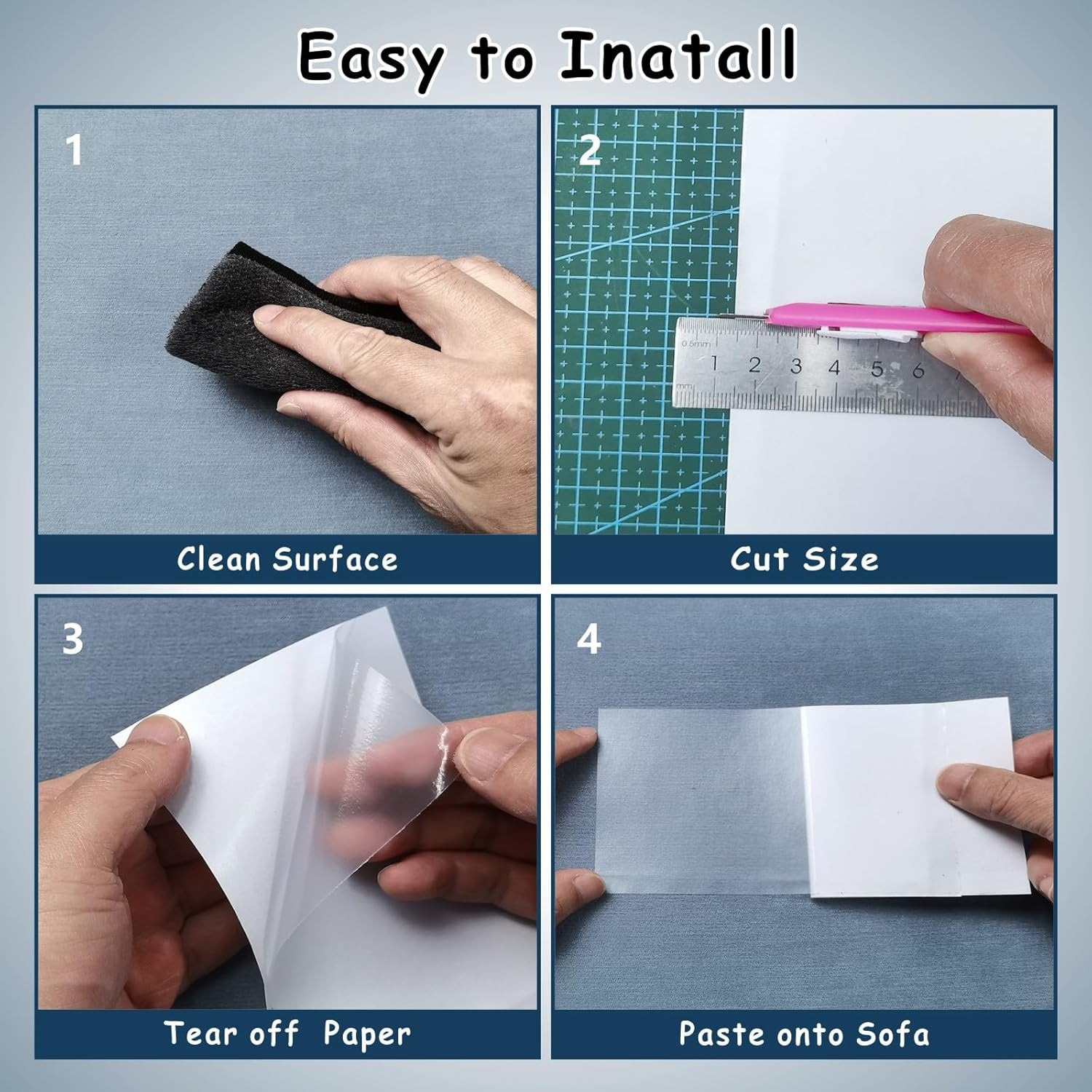 Easy to Inatall

1

Clean Surface

2

0.5mm 1 2 3 4 5 6 mm

Cut Size

3

Tear off Paper

4

Paste onto Sofa