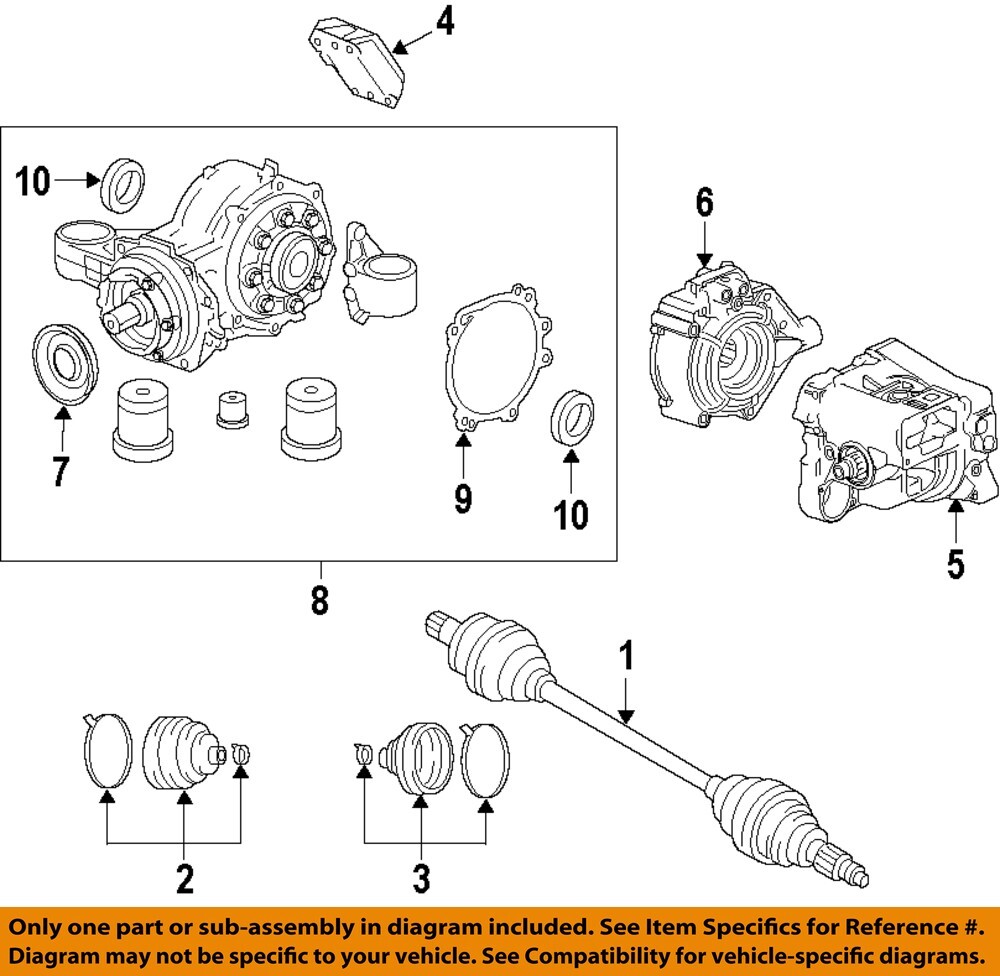 4

10

6

7

9

10

5

8

1

2

3

Only one part or sub-assembly in diagram included. See Item Specifics for Reference #.
Diagram may not be specific to your vehicle. See Compatibility for vehicle-specific diagrams.