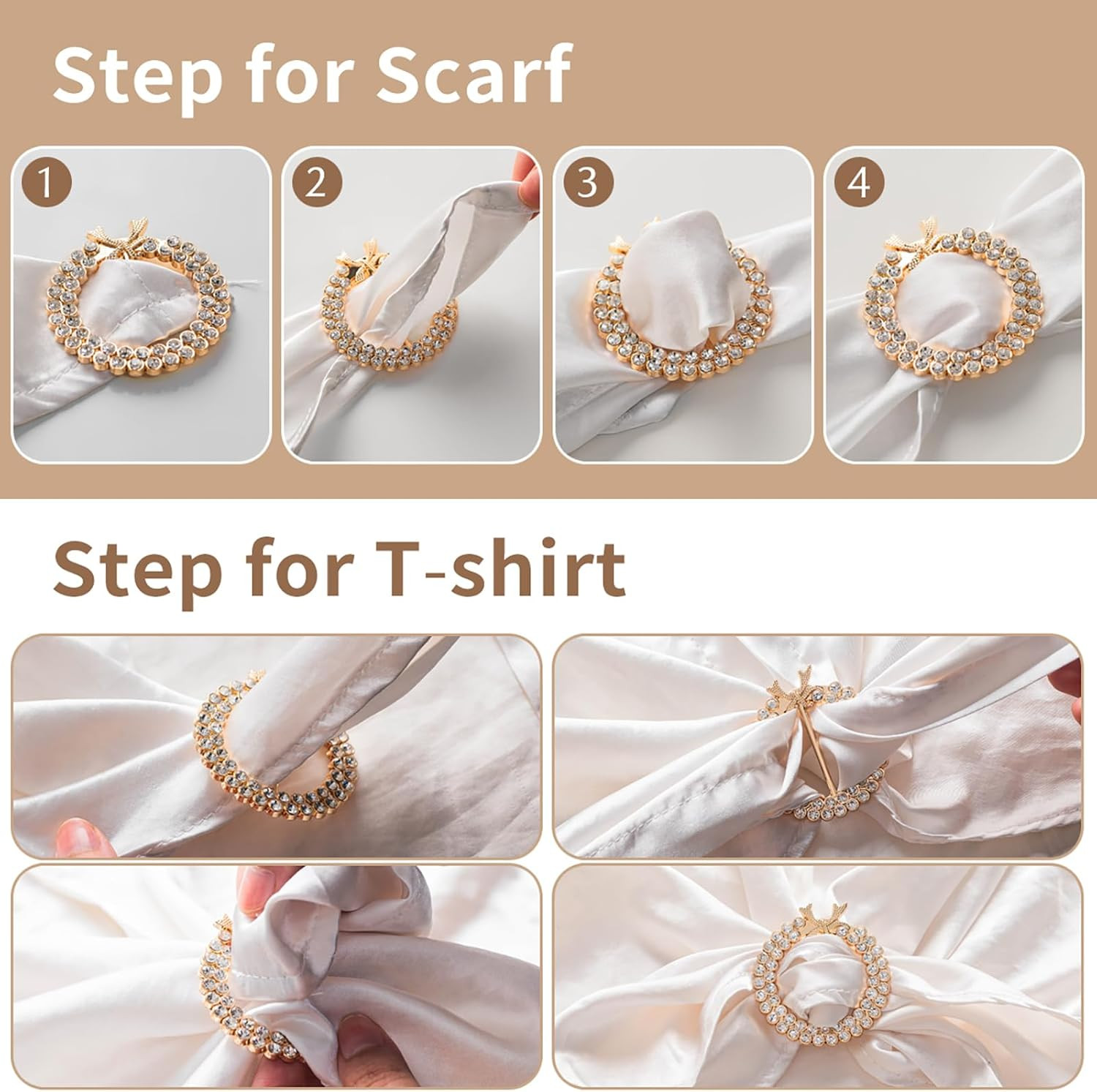 Step for Scarf

1

2

3

4

Step for T-shirt