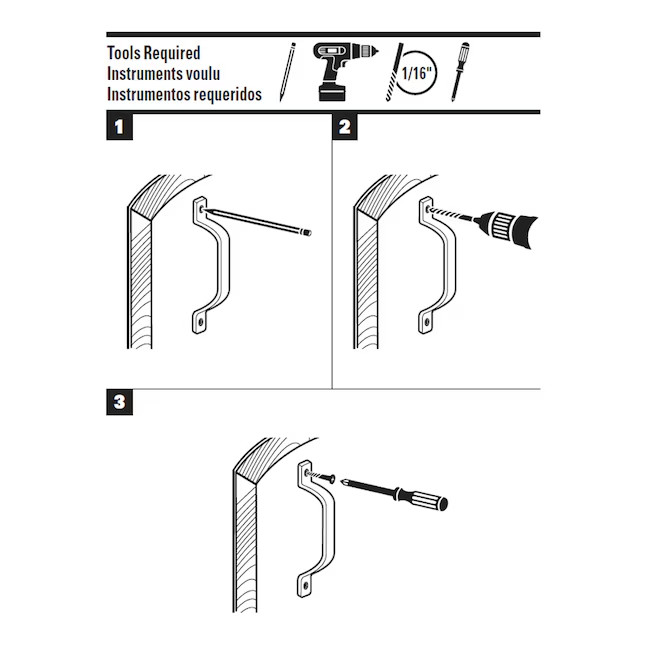 Tools Required
Instruments voulu
Instrumentos requeridos

1/16"

1

2

3