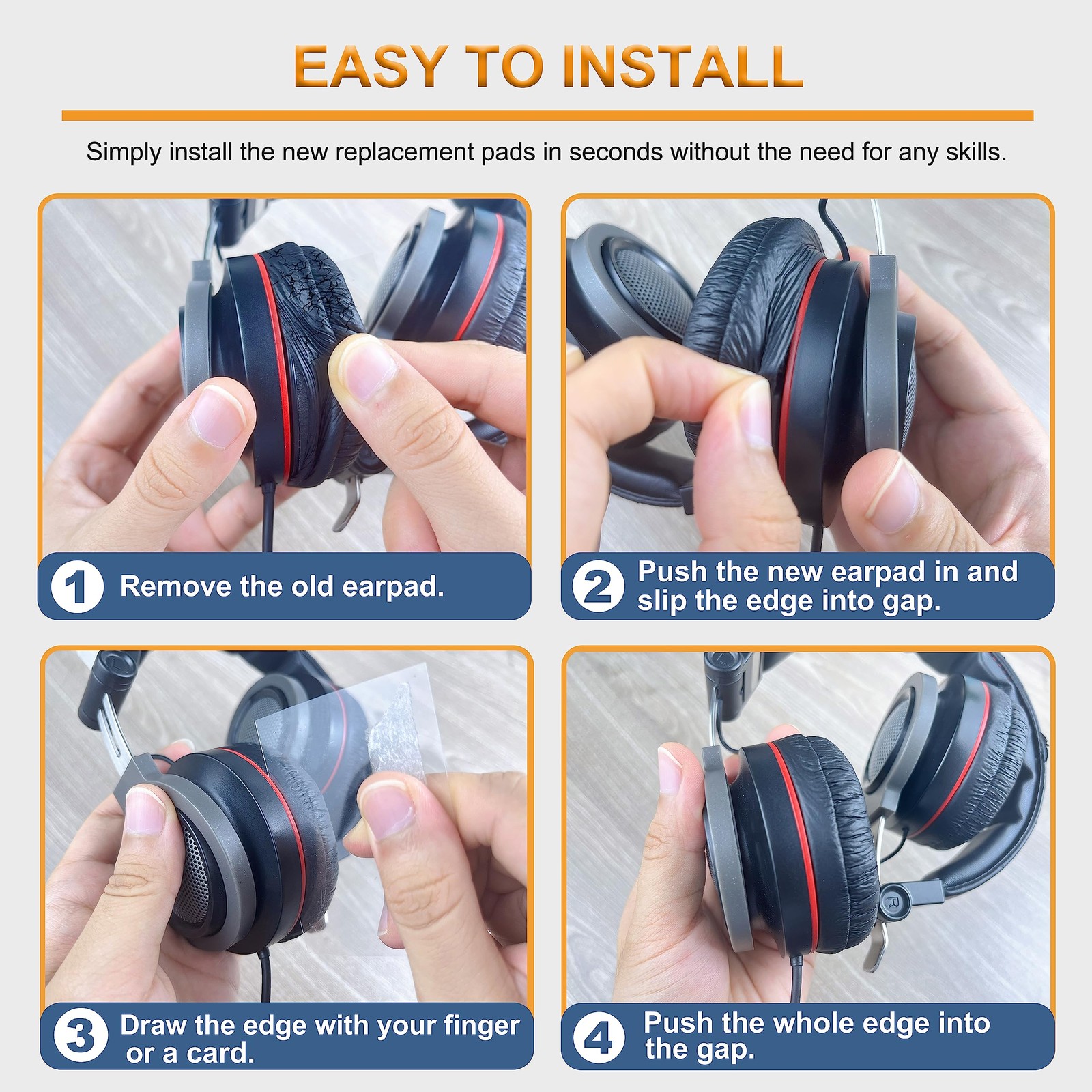 EASY TO INSTALL

Simply install the new replacement pads in seconds without the need for any skills.

1 Remove the old earpad.

2 Push the new earpad in and slip the edge into gap.

3 Draw the edge with your finger or a card.

4 Push the whole edge into the gap.