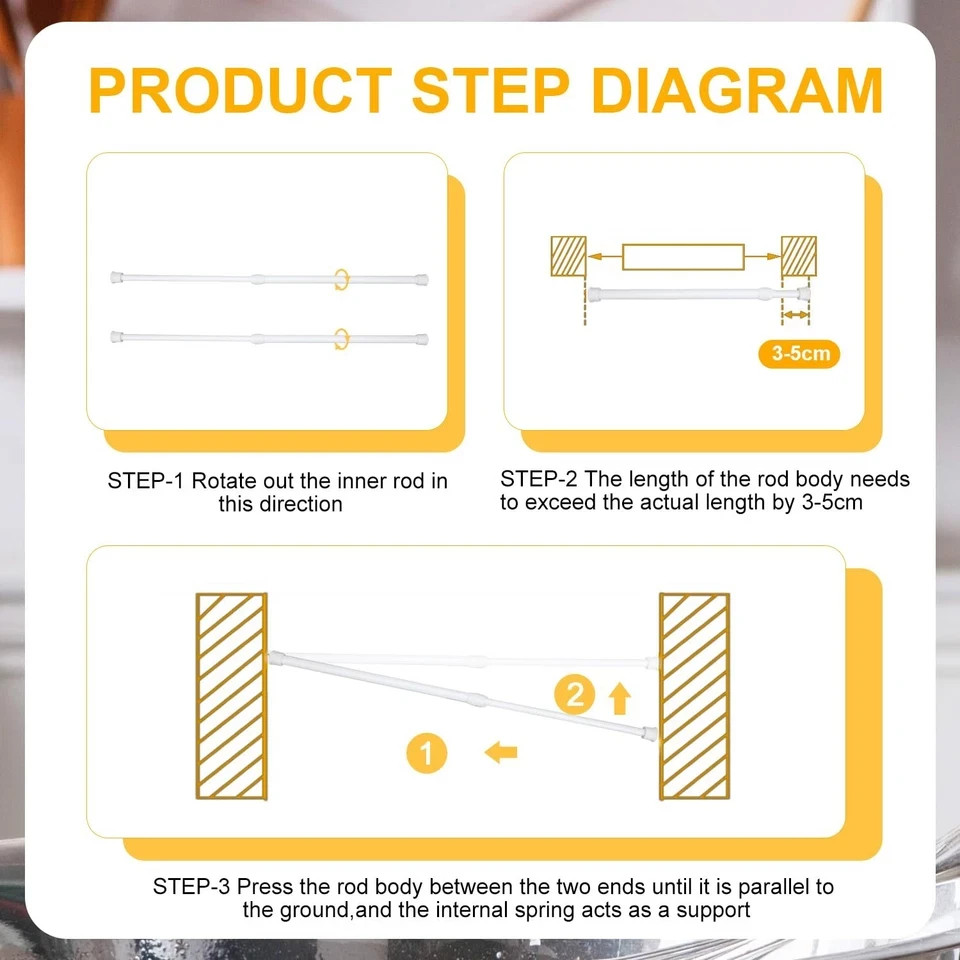 PRODUCT STEP DIAGRAM

3-5cm

STEP-1 Rotate out the inner rod in this direction

STEP-2 The length of the rod body needs to exceed the actual length by 3-5cm

2

1

STEP-3 Press the rod body between the two ends until it is parallel to the ground,and the internal spring acts as a support