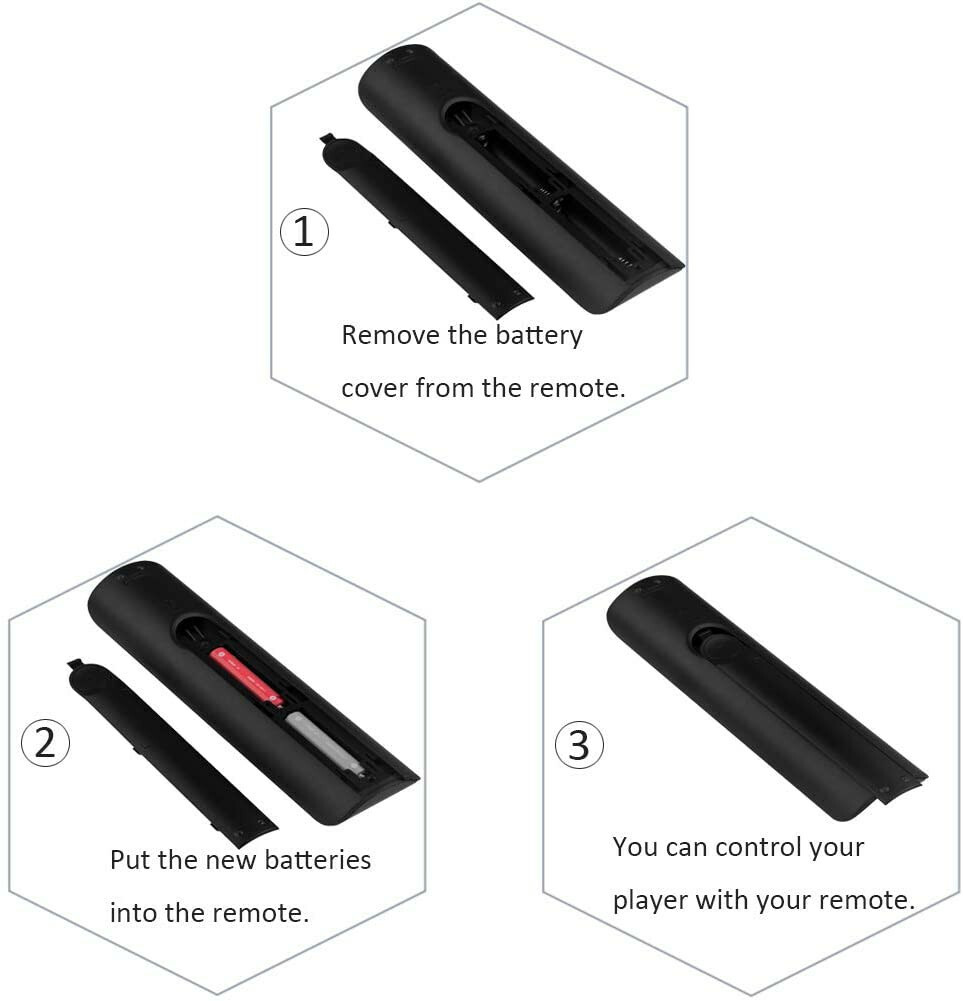 ①

Remove the battery cover from the remote.

②

Put the new batteries into the remote.

③

You can control your player with your remote.