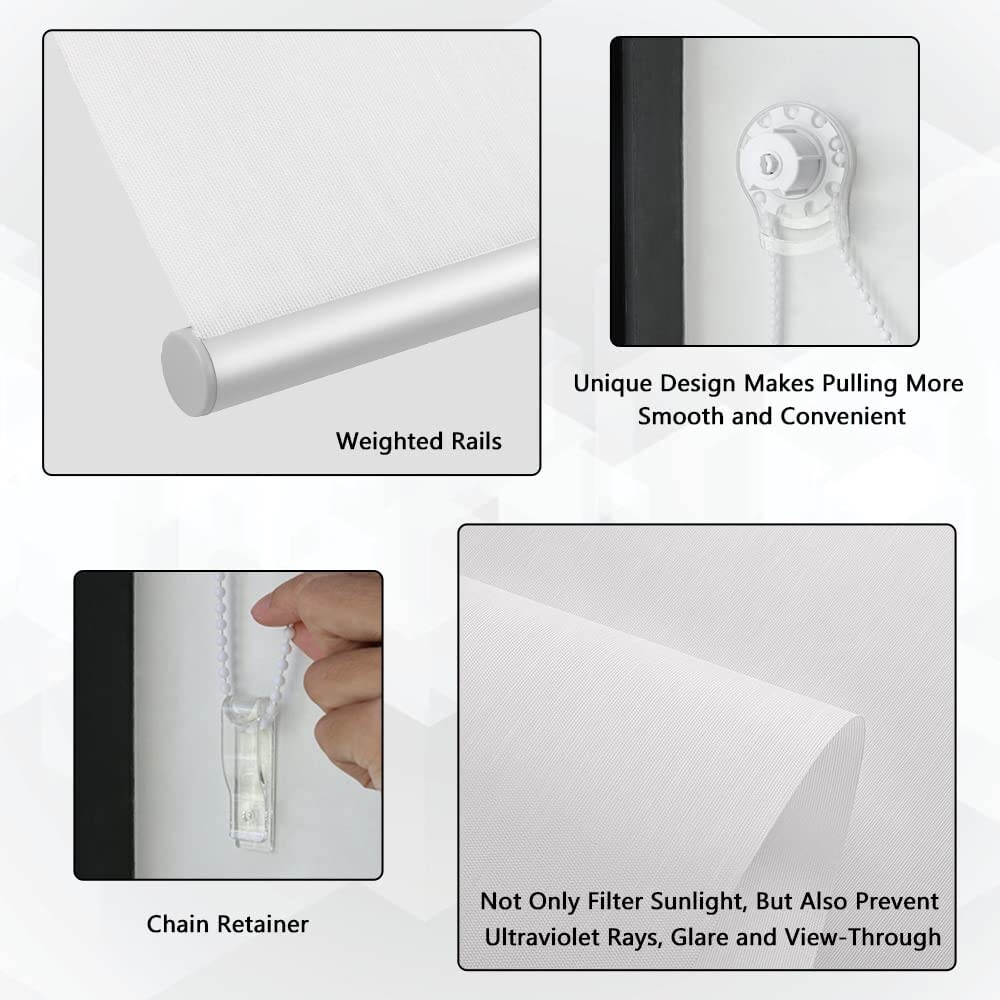 Weighted Rails

Unique Design Makes Pulling More Smooth and Convenient

Chain Retainer

Not Only Filter Sunlight, But Also Prevent Ultraviolet Rays, Glare and View-Through