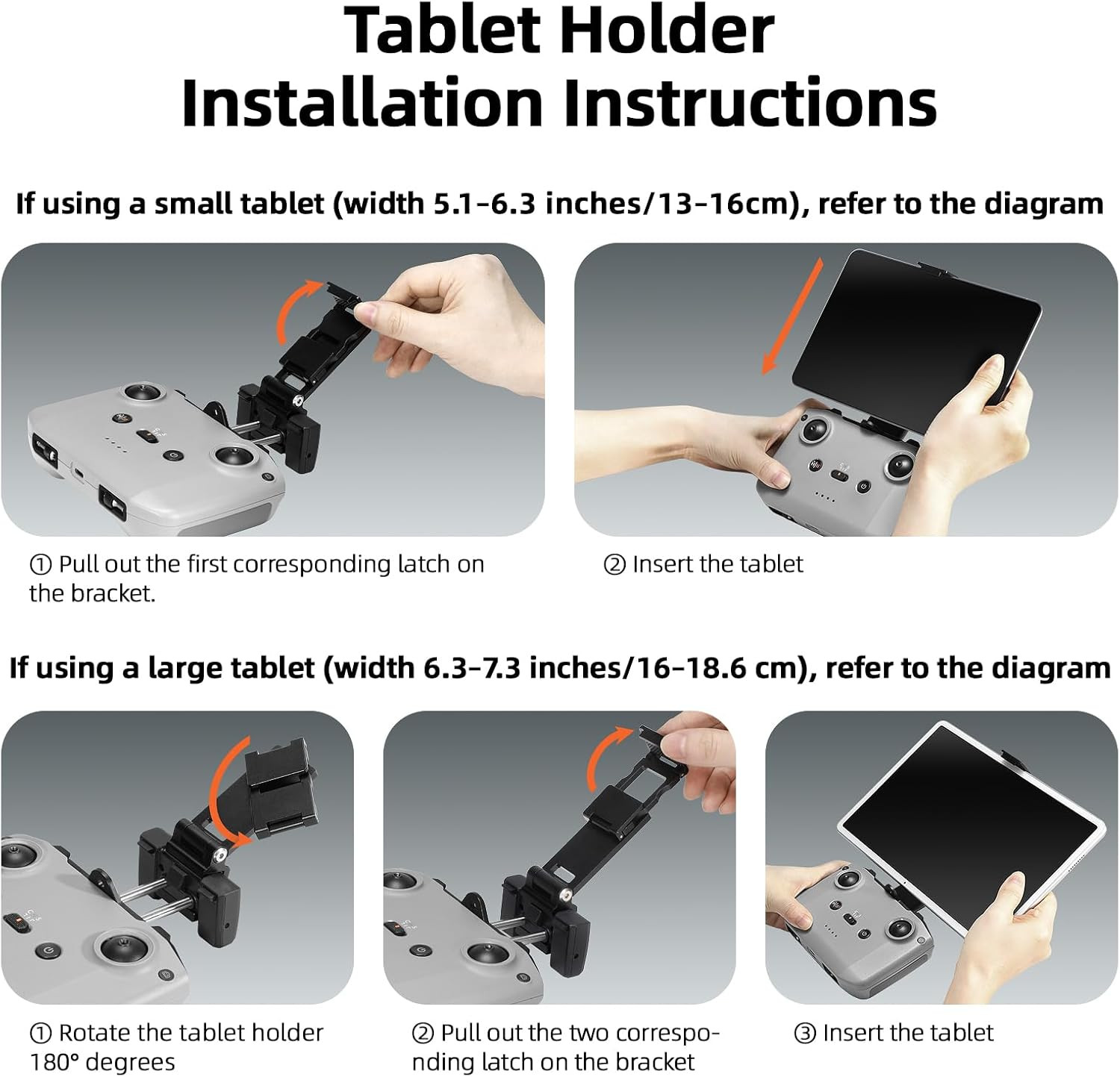 Tablet Holder
Installation Instructions

If using a small tablet (width 5.1-6.3 inches/13-16cm), refer to the diagram

① Pull out the first corresponding latch on the bracket.

② Insert the tablet

If using a large tablet (width 6.3-7.3 inches/16-18.6 cm), refer to the diagram

① Rotate the tablet holder 180° degrees

② Pull out the two corresponding latch on the bracket

③ Insert the tablet