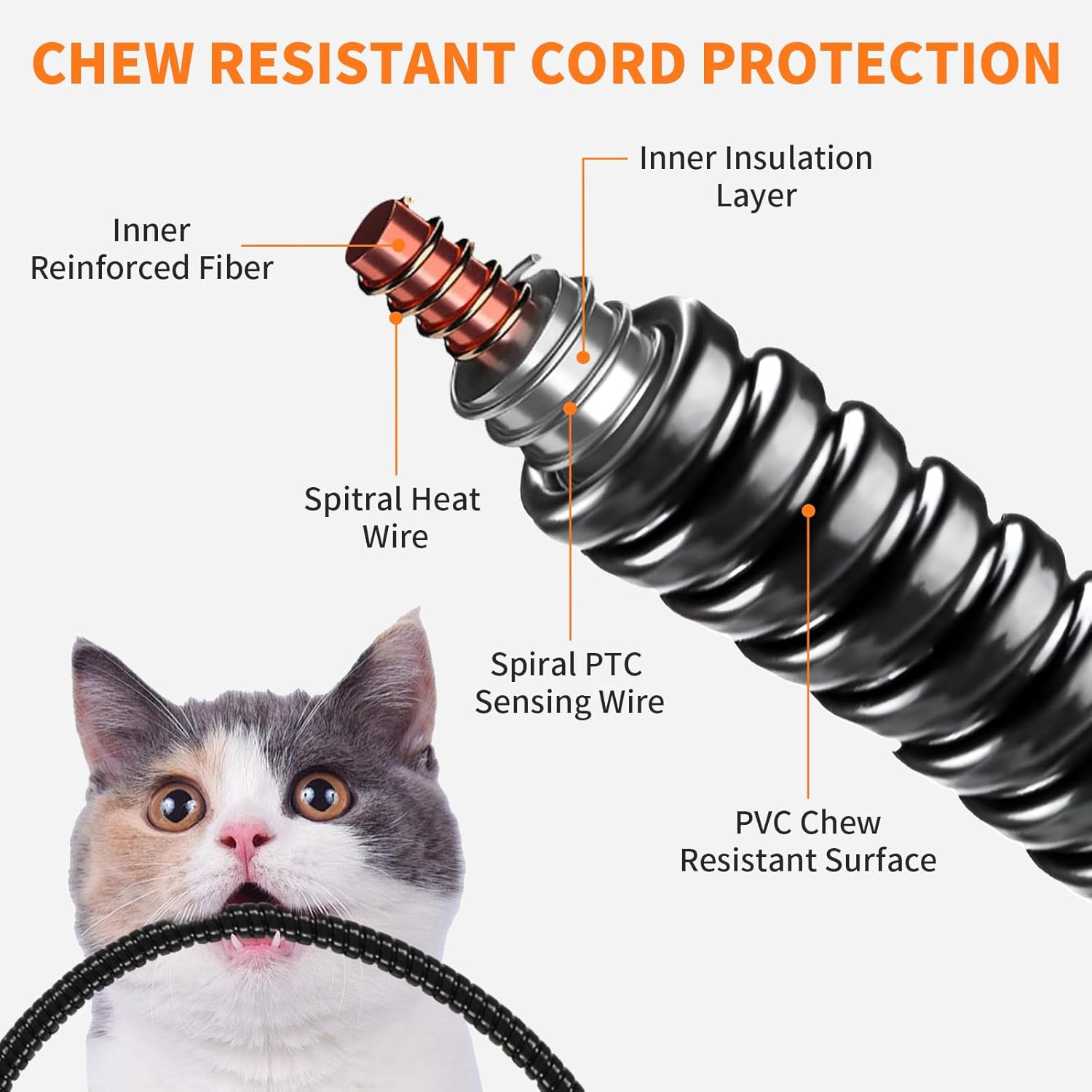 CHEW RESISTANT CORD PROTECTION

Inner Insulation Layer

Inner Reinforced Fiber

Spitral Heat Wire

Spiral PTC Sensing Wire

PVC Chew Resistant Surface